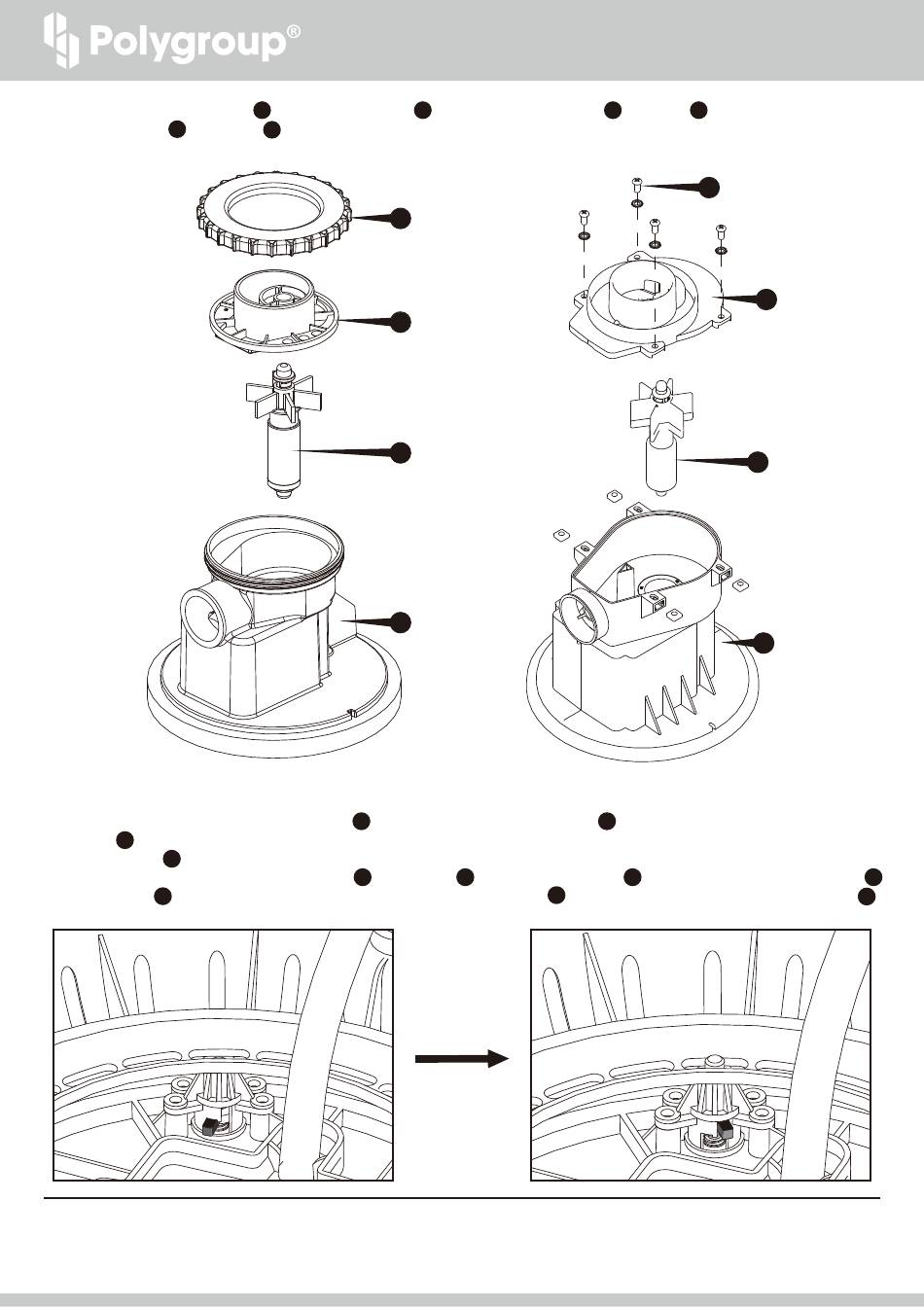 Polygroup®