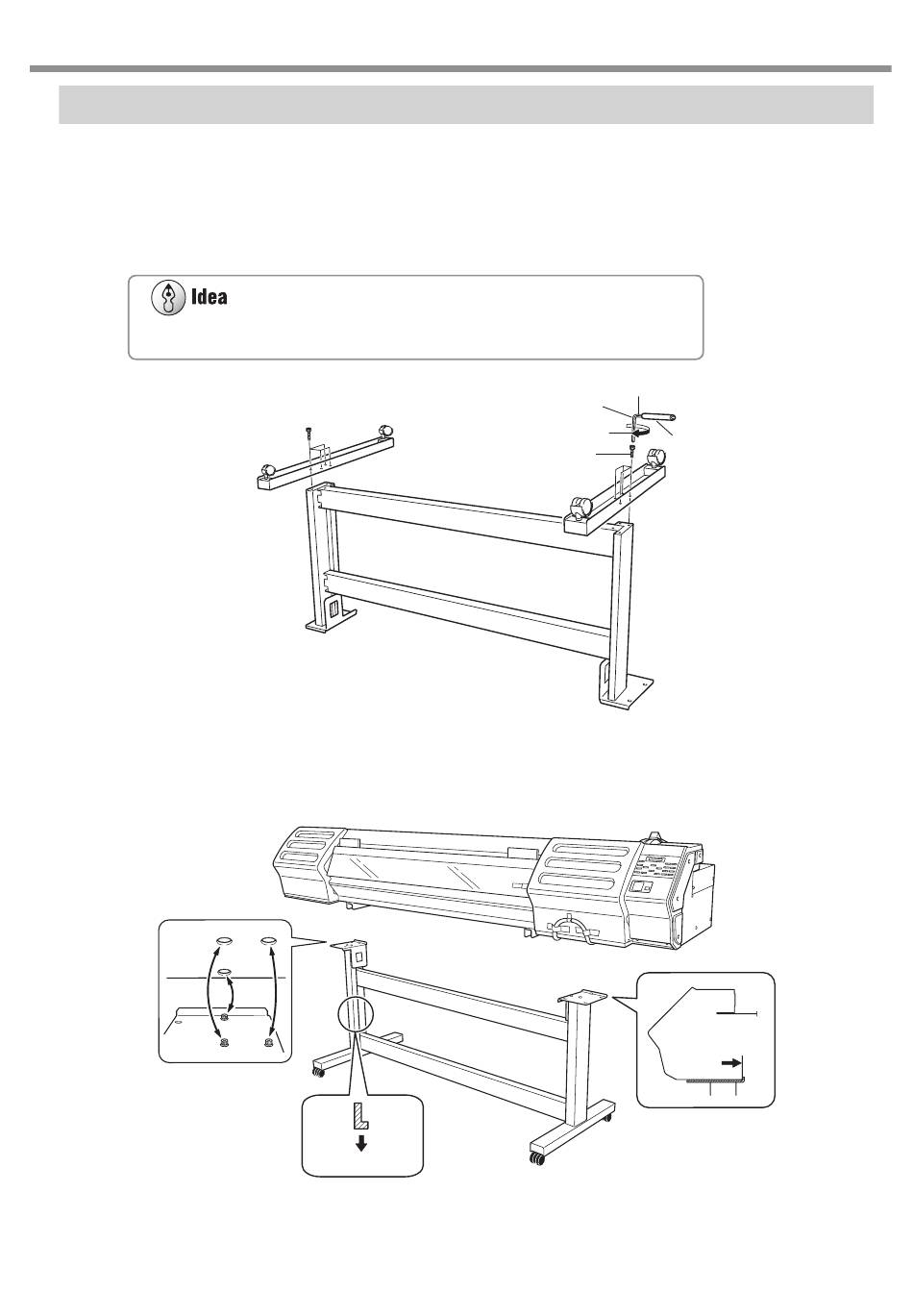 Idea