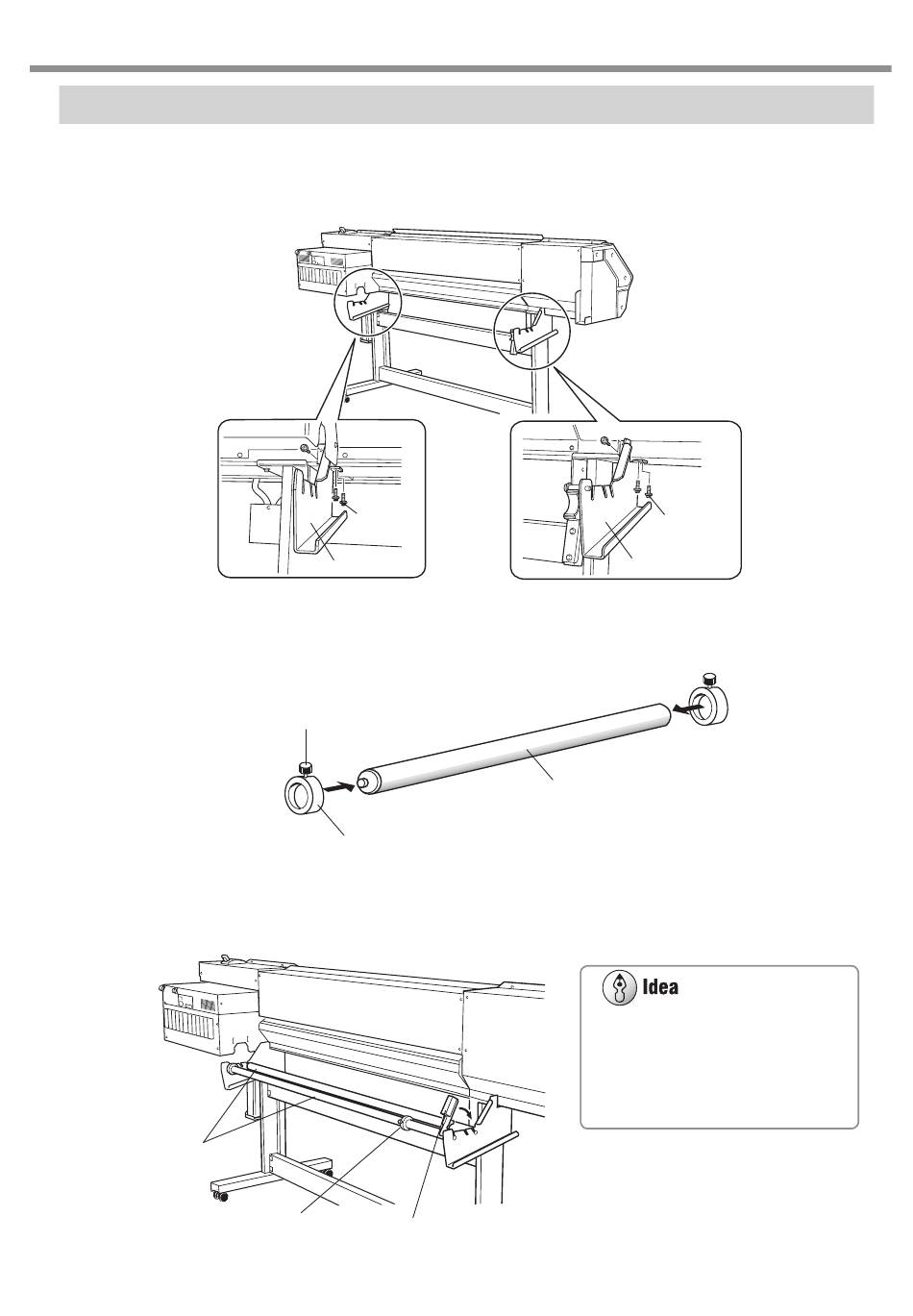 Idea