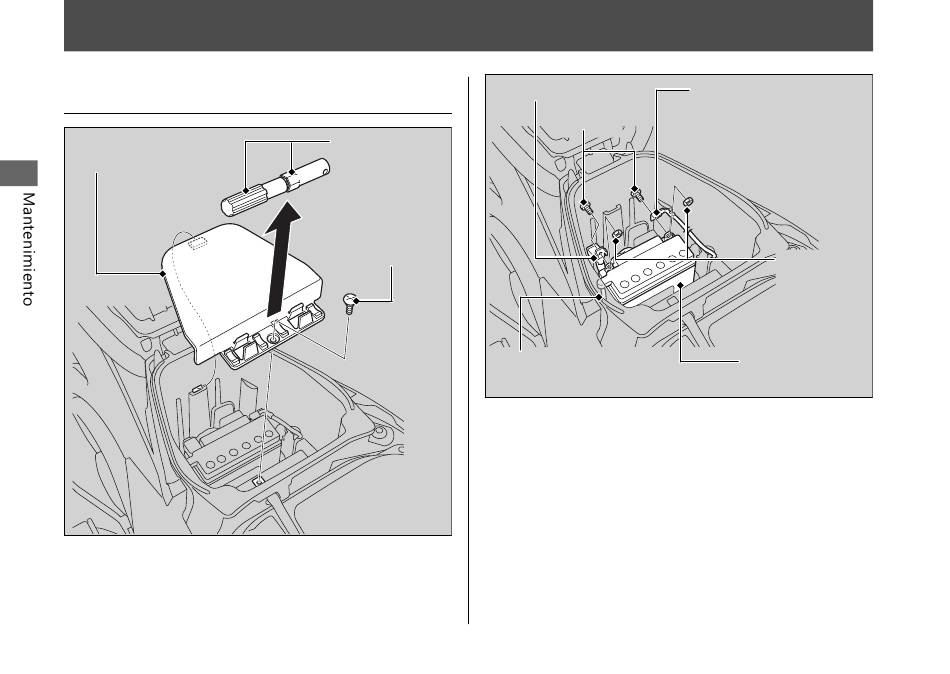 Mantenimiento