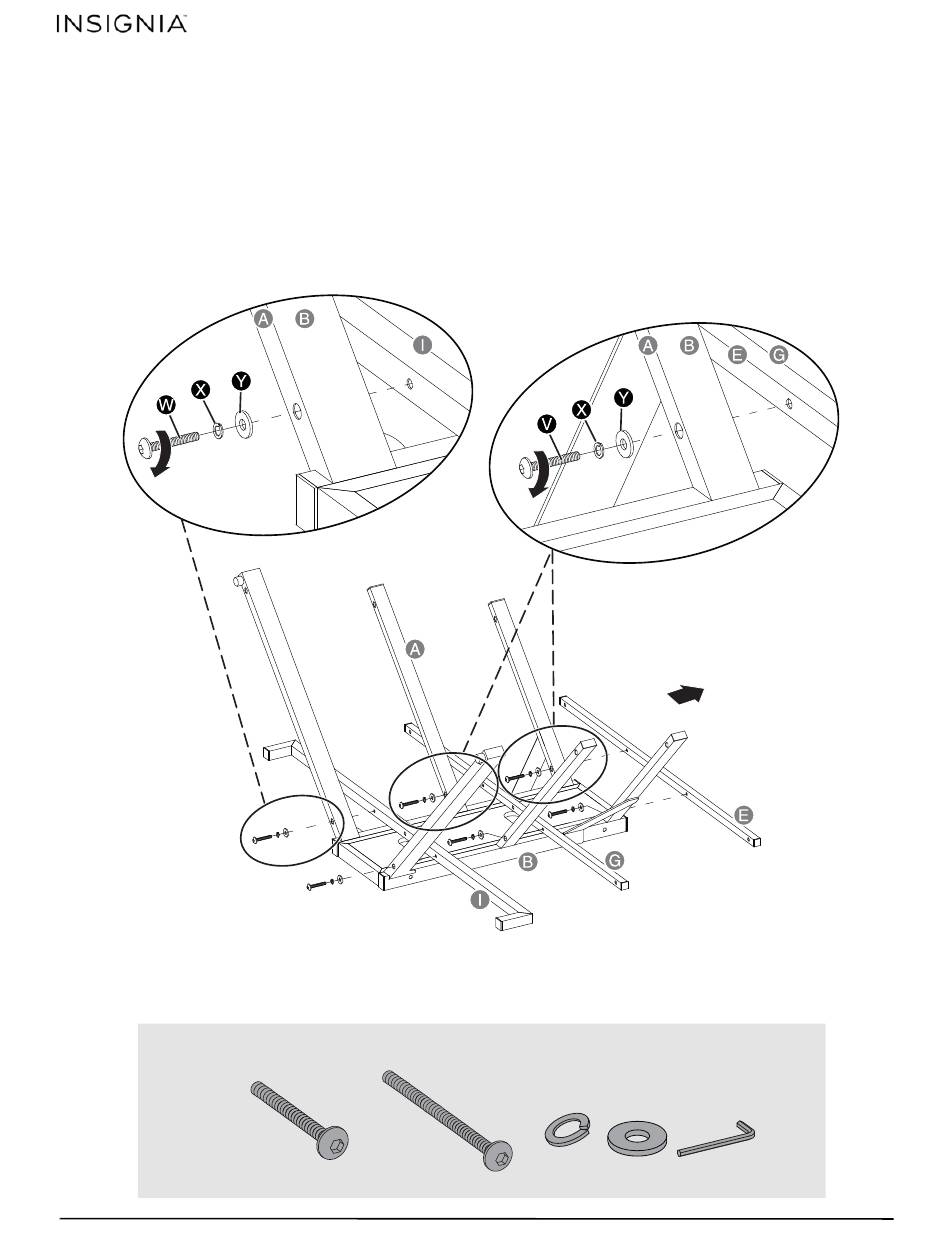 INSIGNIA

A B I W X Y

A B E G V X Y

A

E

B

G

I