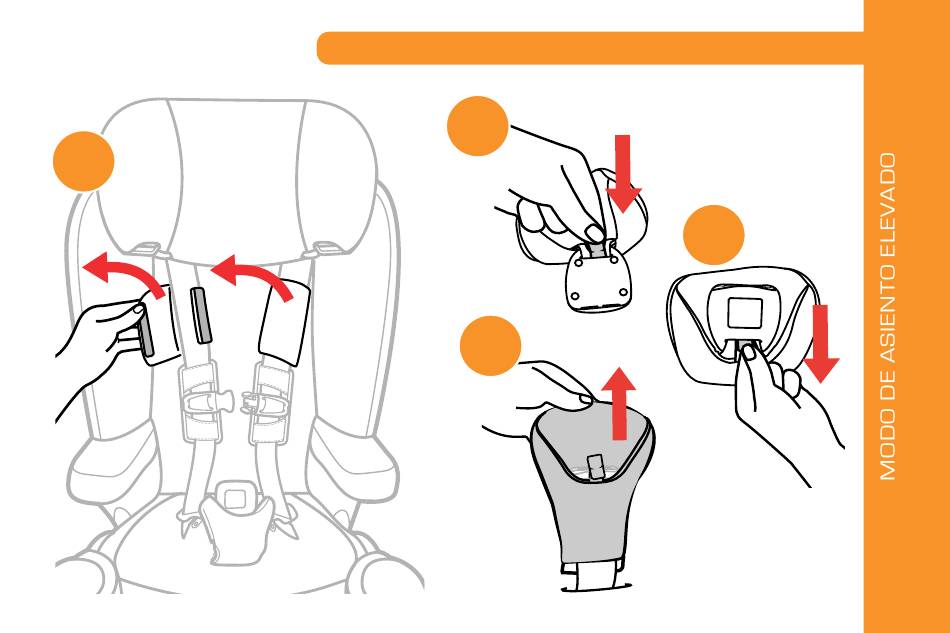 MODO DE ASIENTO ELEVADO