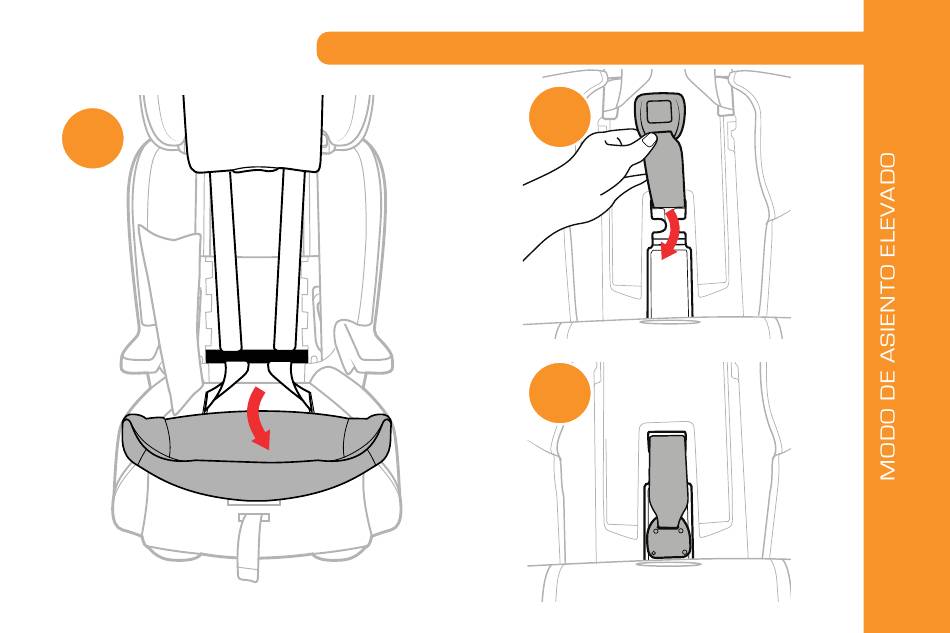 MODO DE ASIENTO ELEVADO