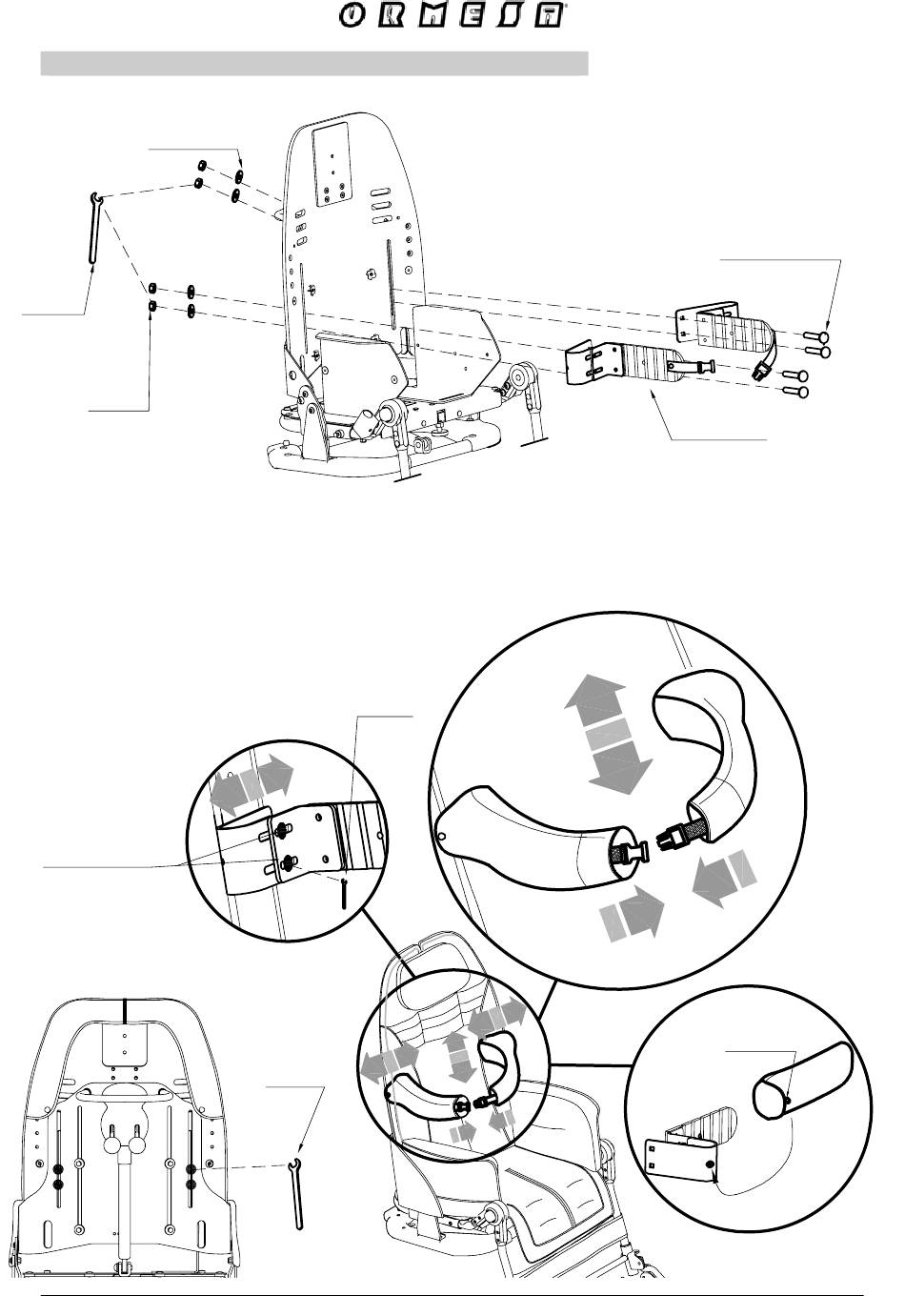 ORMESA