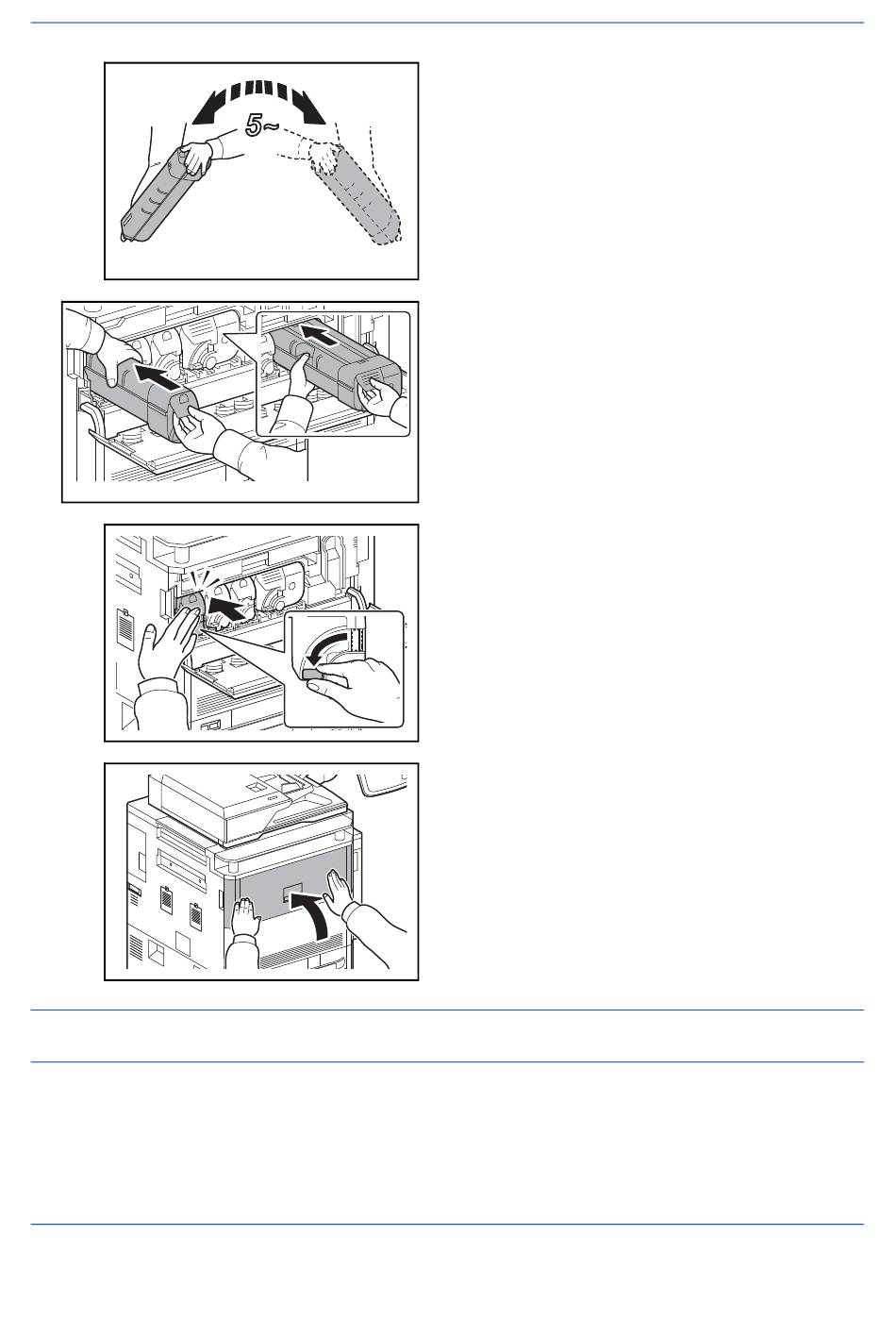 5~