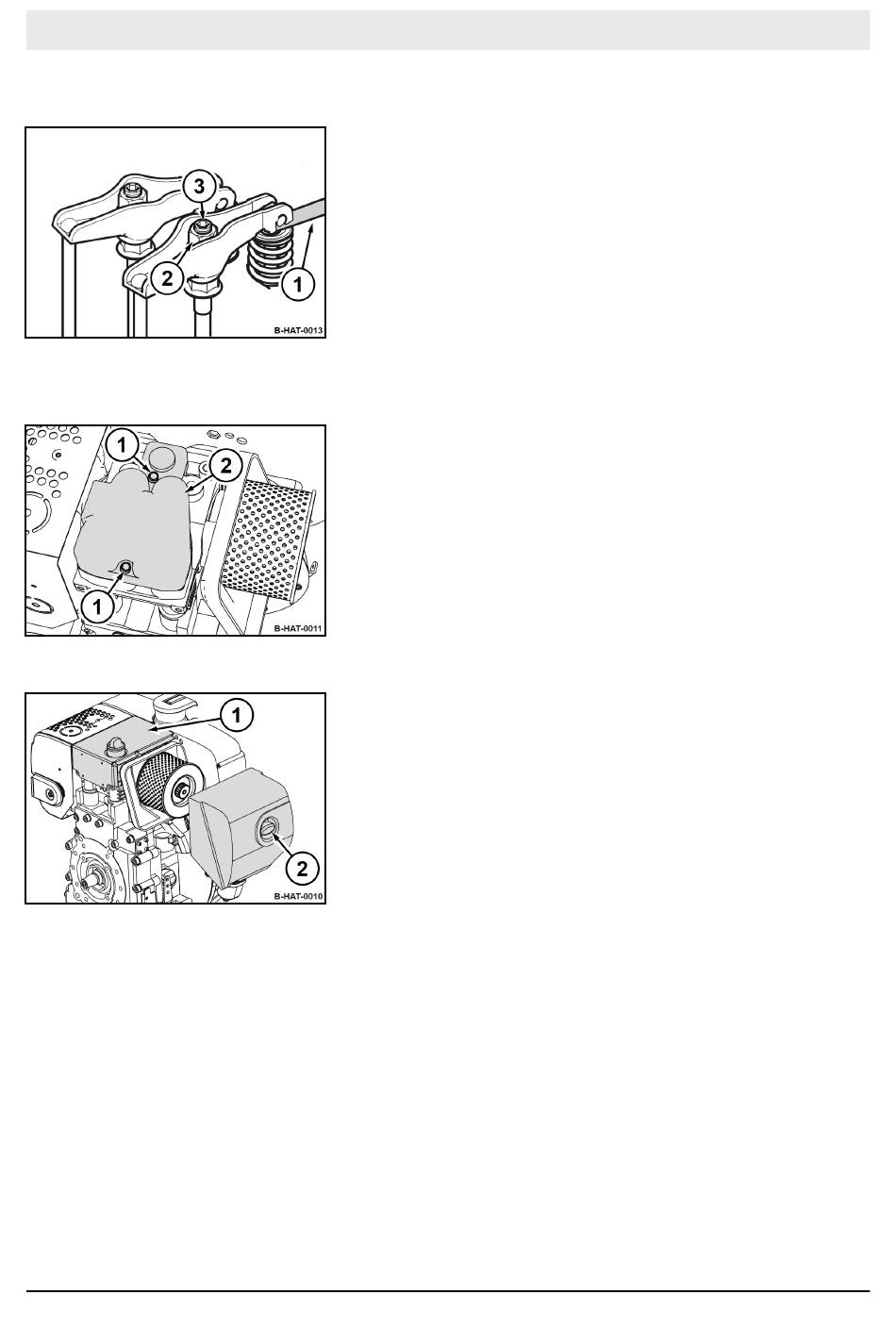 3

2

1

B-HAT-0013

1

2

1

B-HAT-0011

1

2

B-HAT-0010