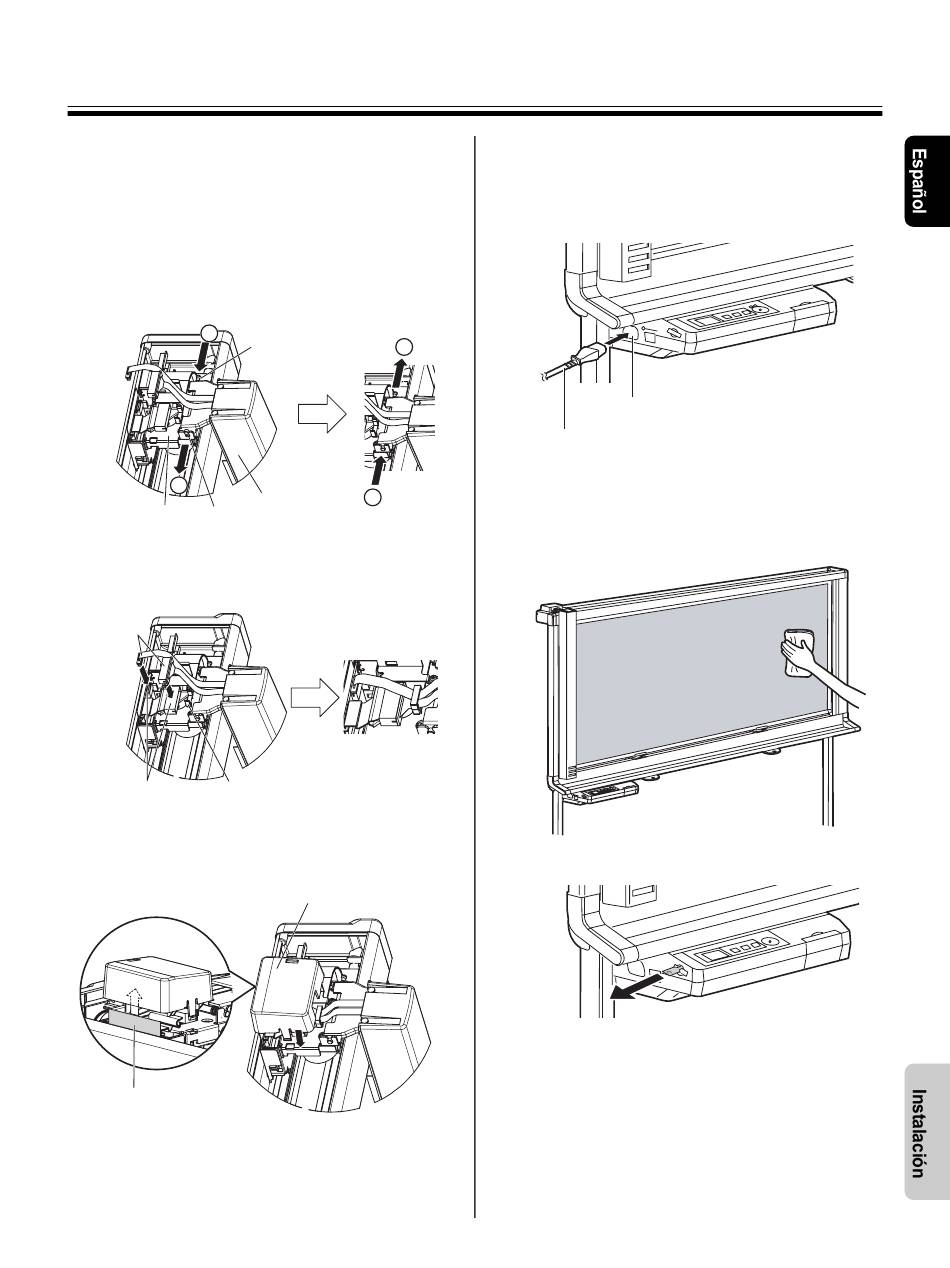 Español

Instalación