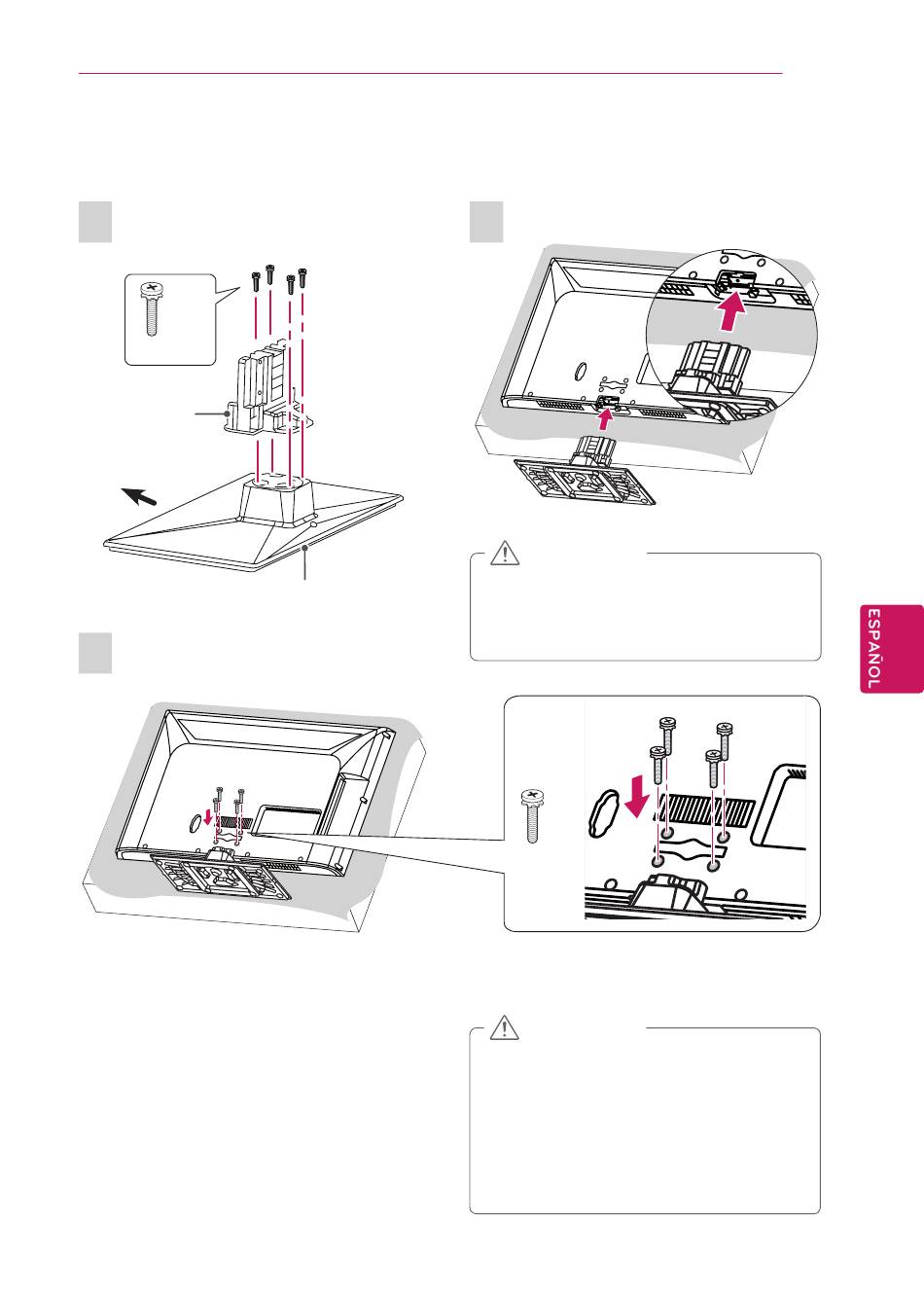 ESPAÑOL