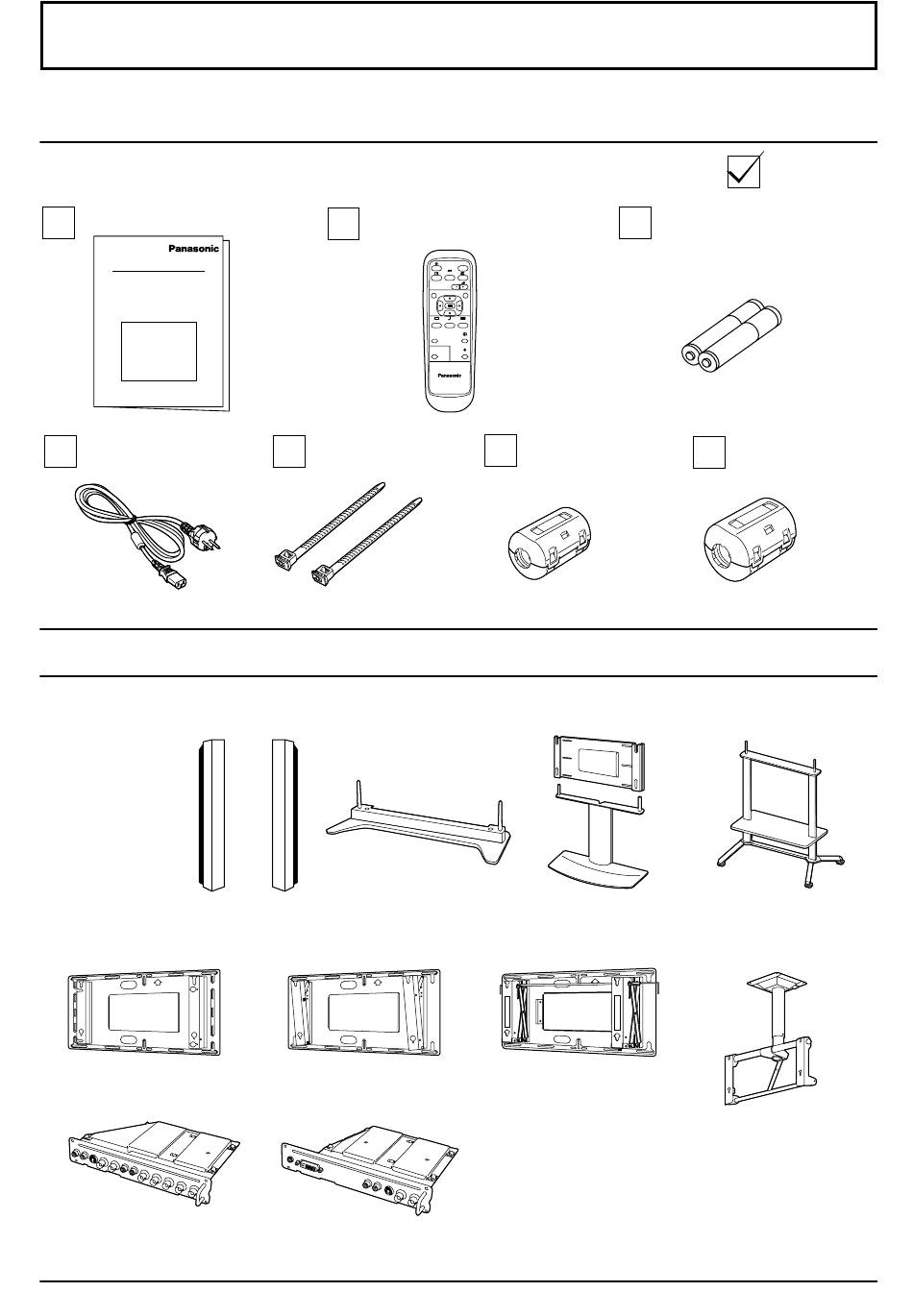 Panasonic

Panasonic