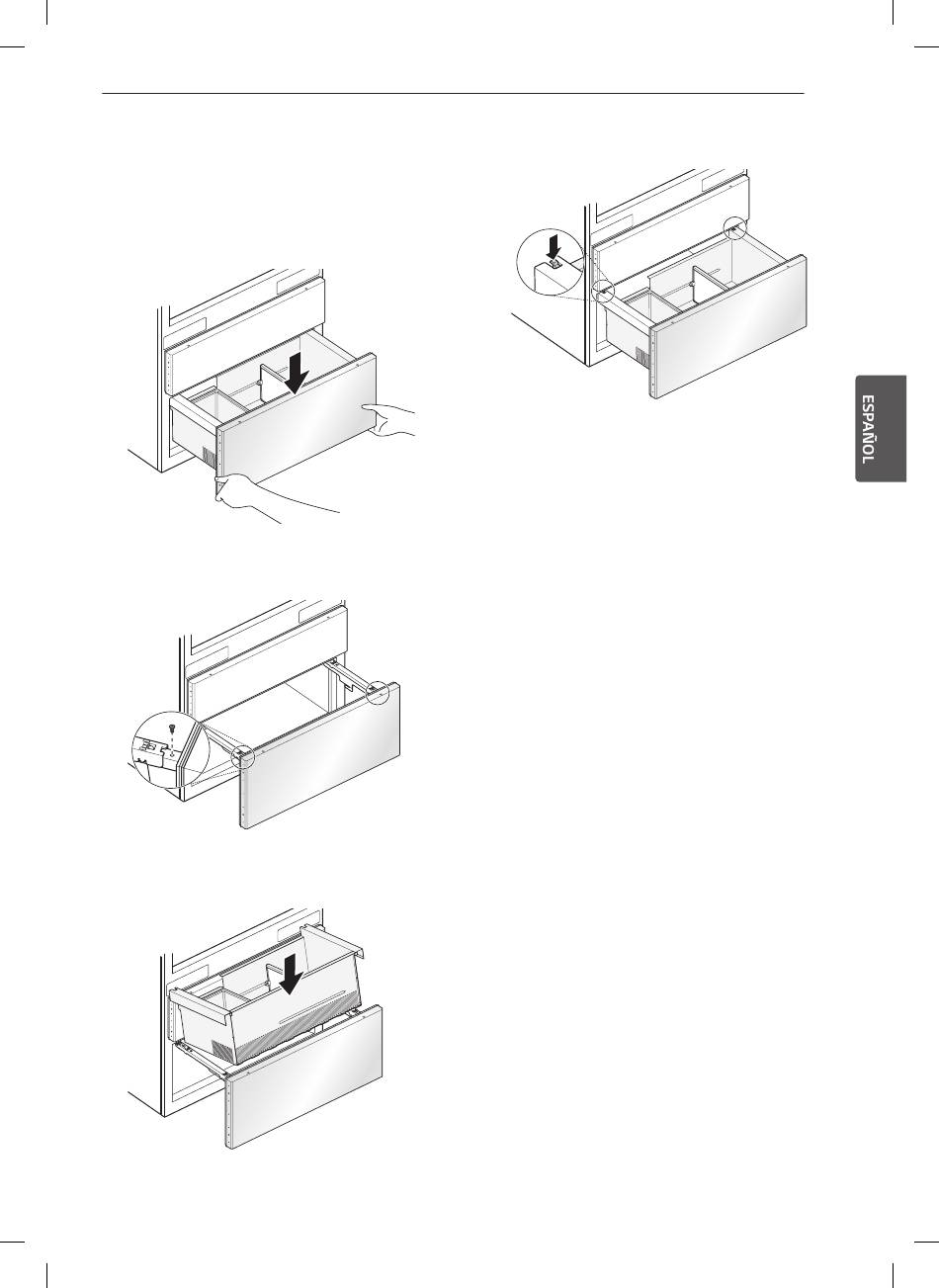 ESPAÑOL