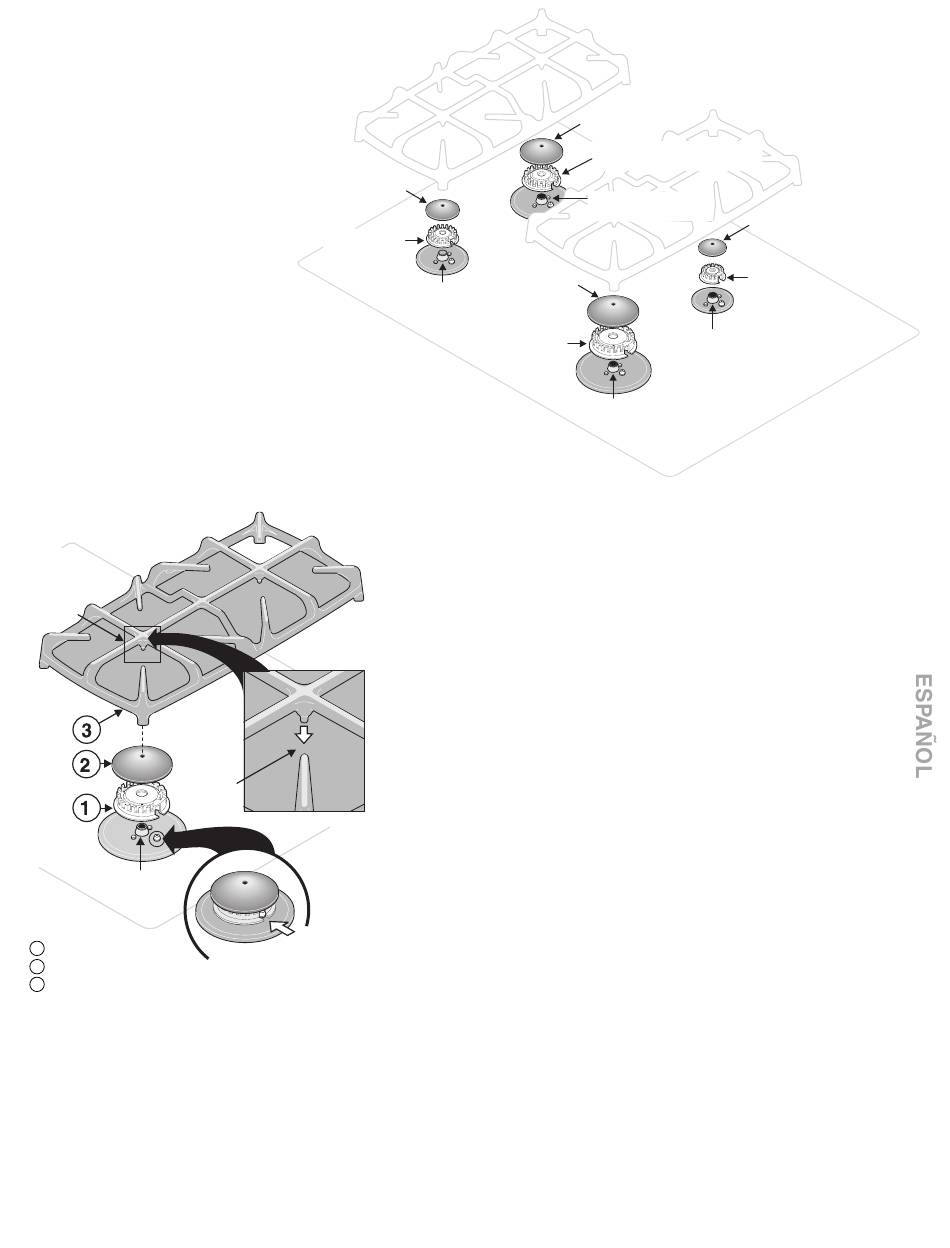 3
2
1

ESPAÑOL