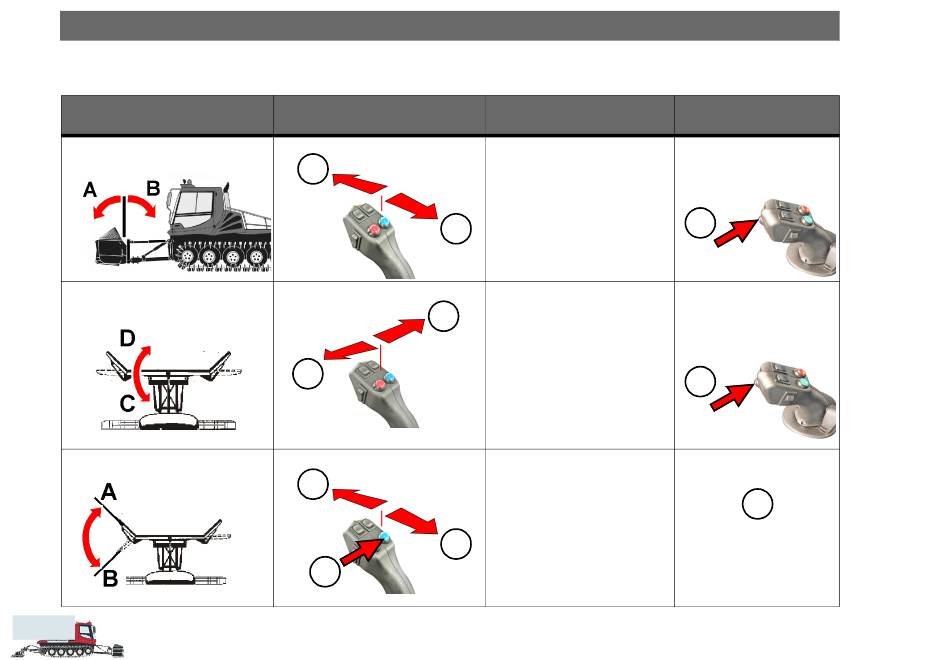 A B

D

C

A

B