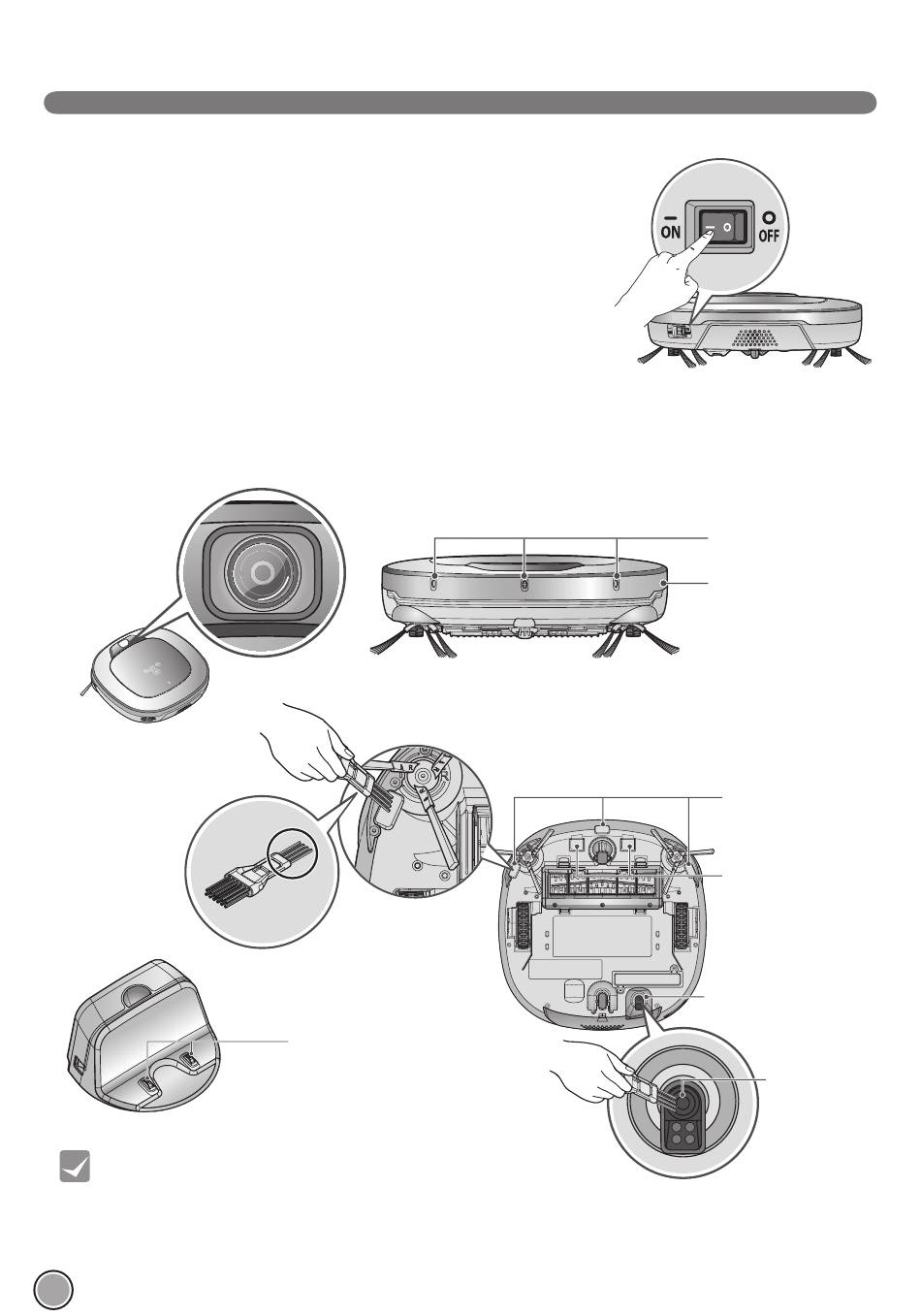 ON

OFF