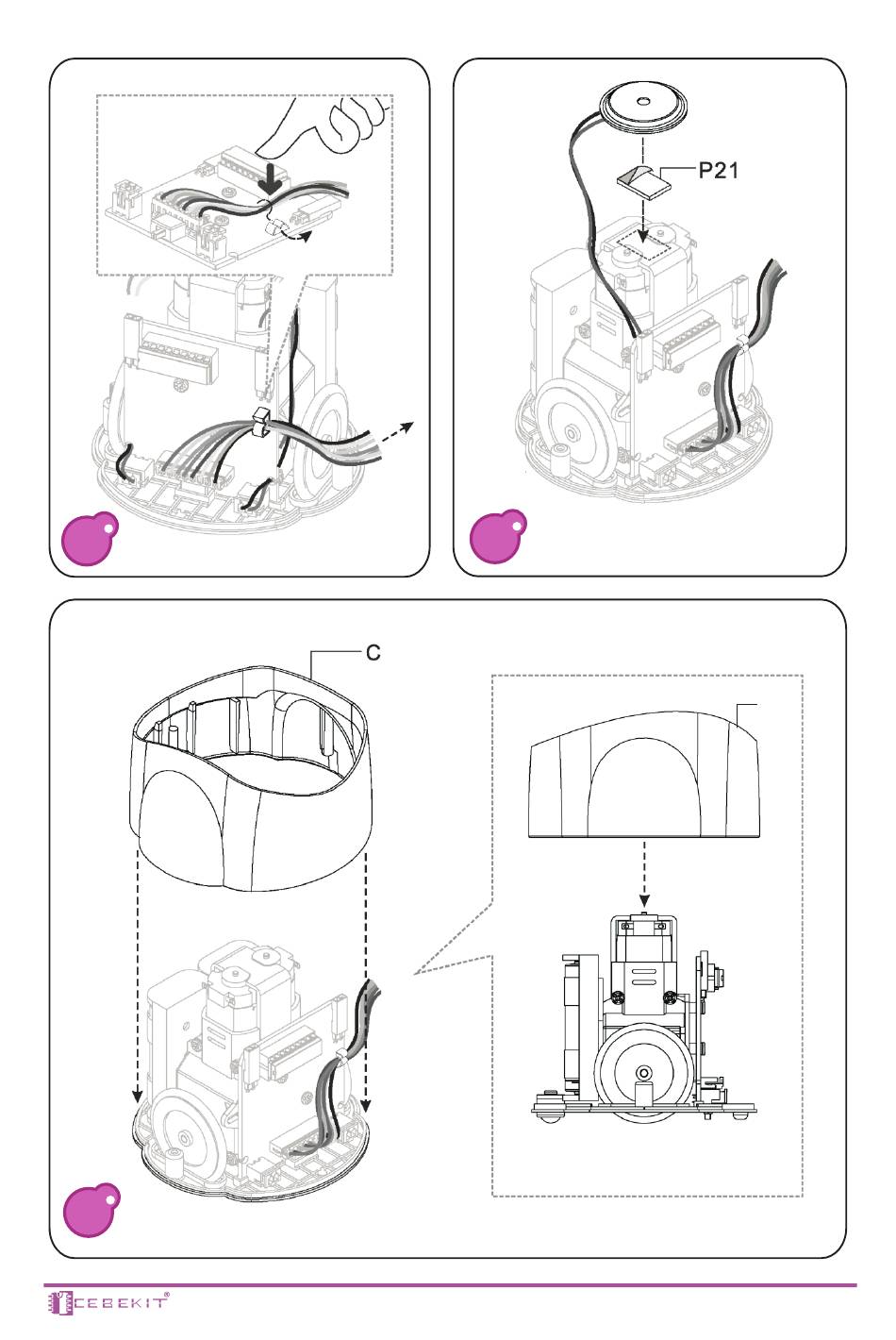 P21

C

CEBEKIT®