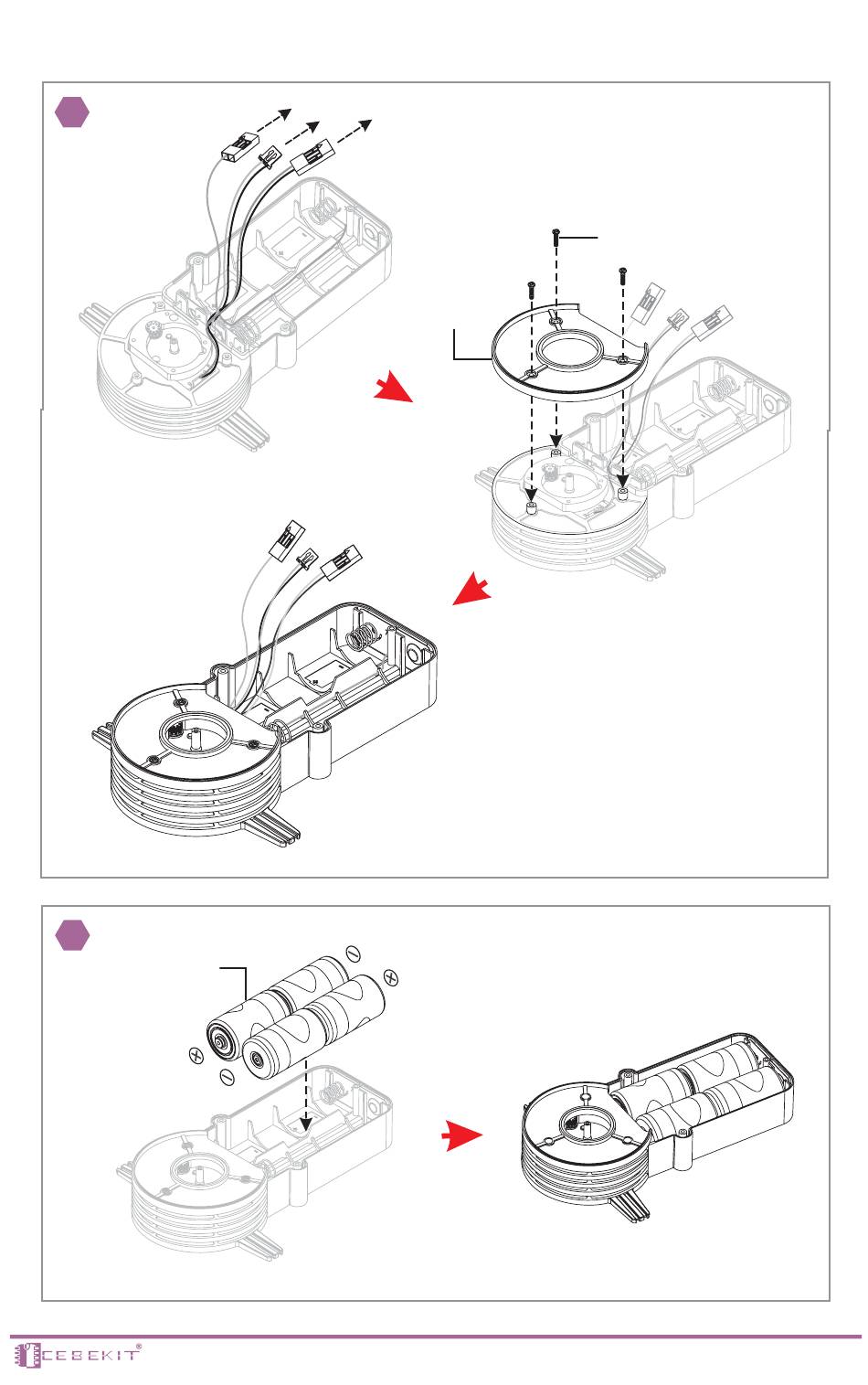 CEBEKIT®