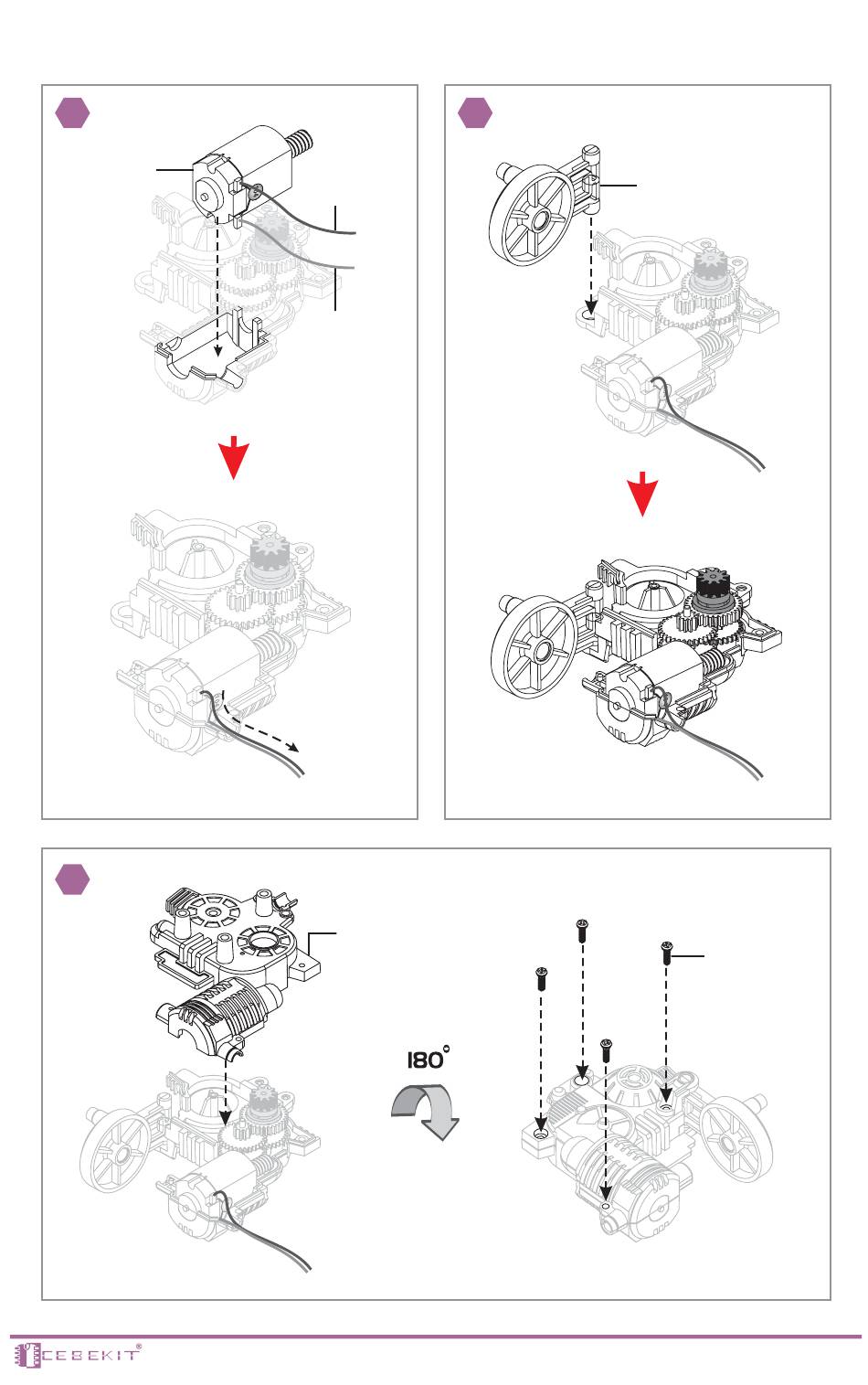 180°

CEBEKIT®