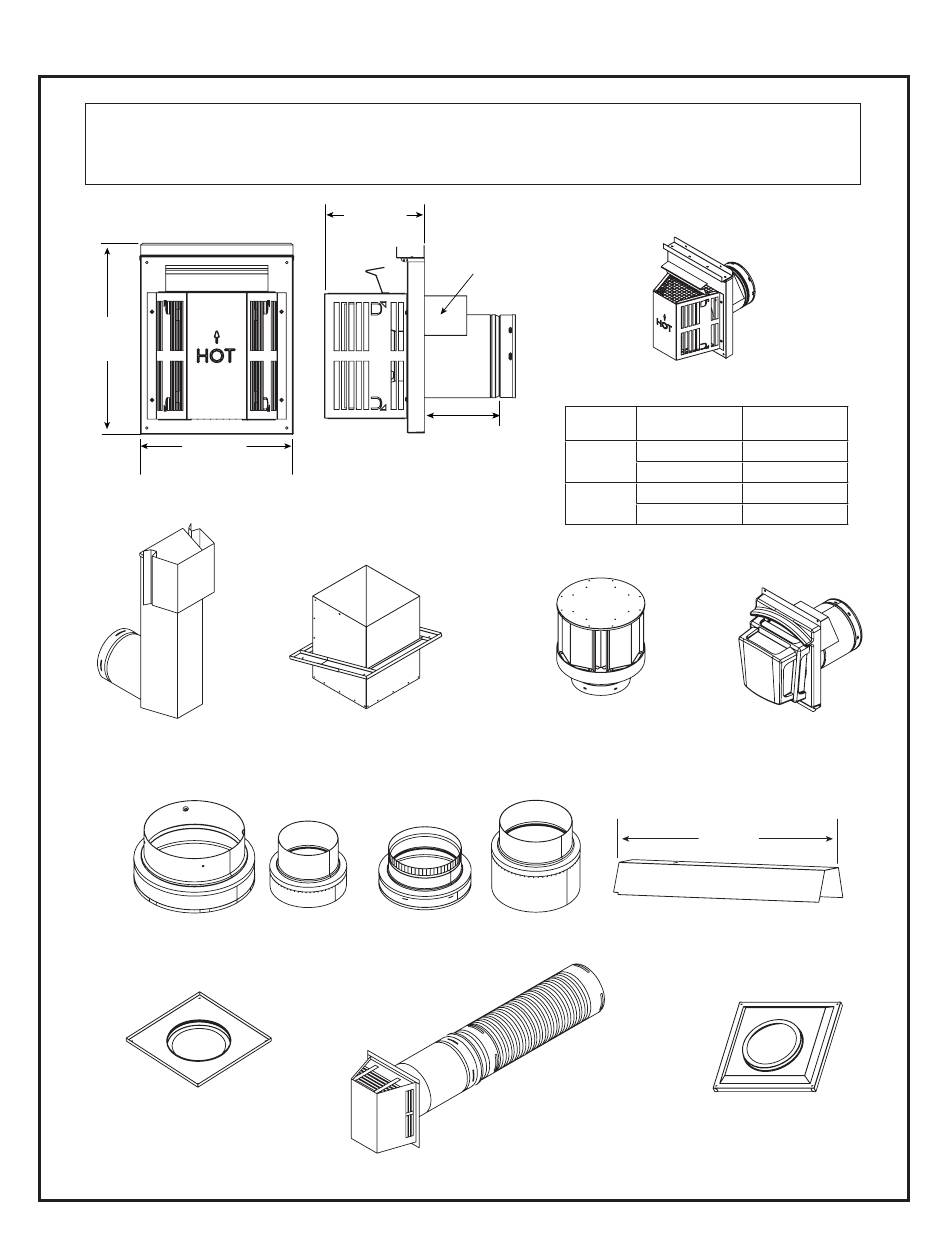 HOT

HOT