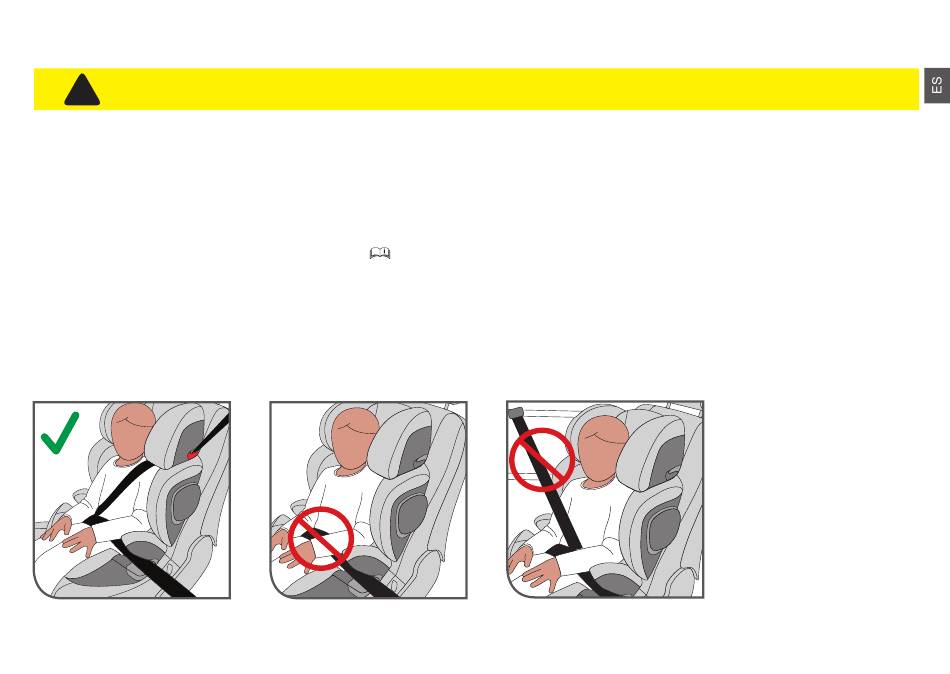 ES