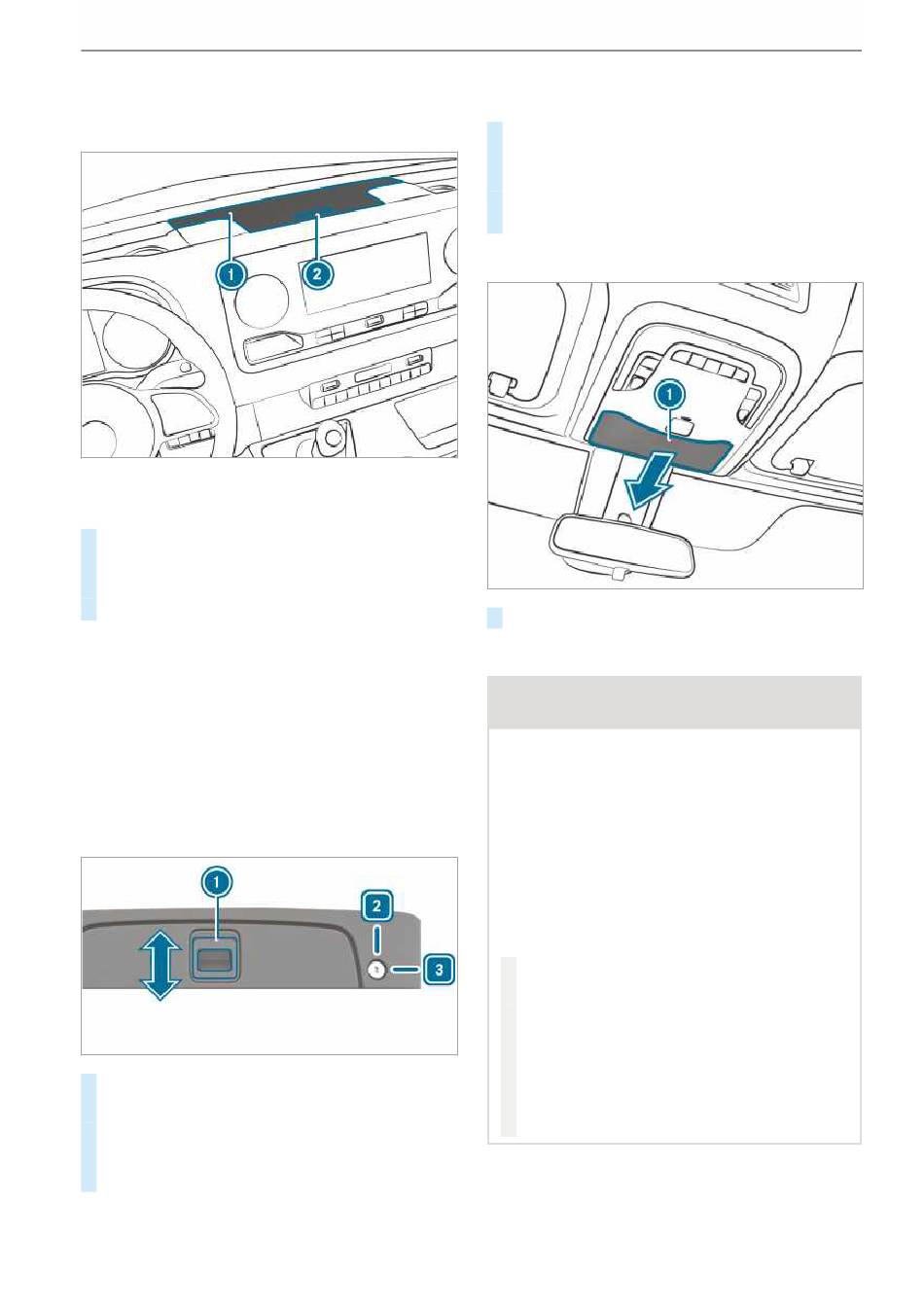 1

2

1

1

2

3