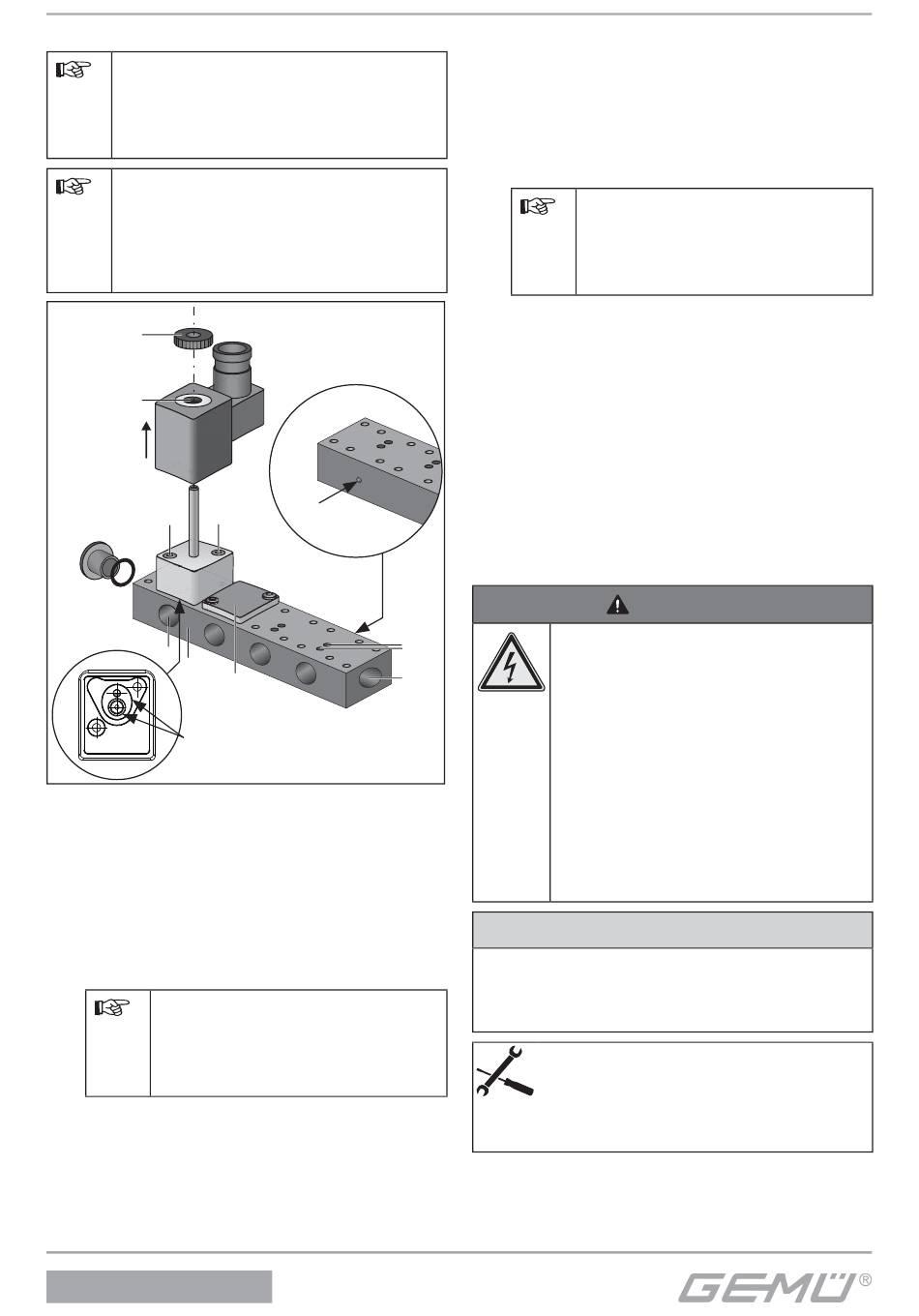 GEMÜ®