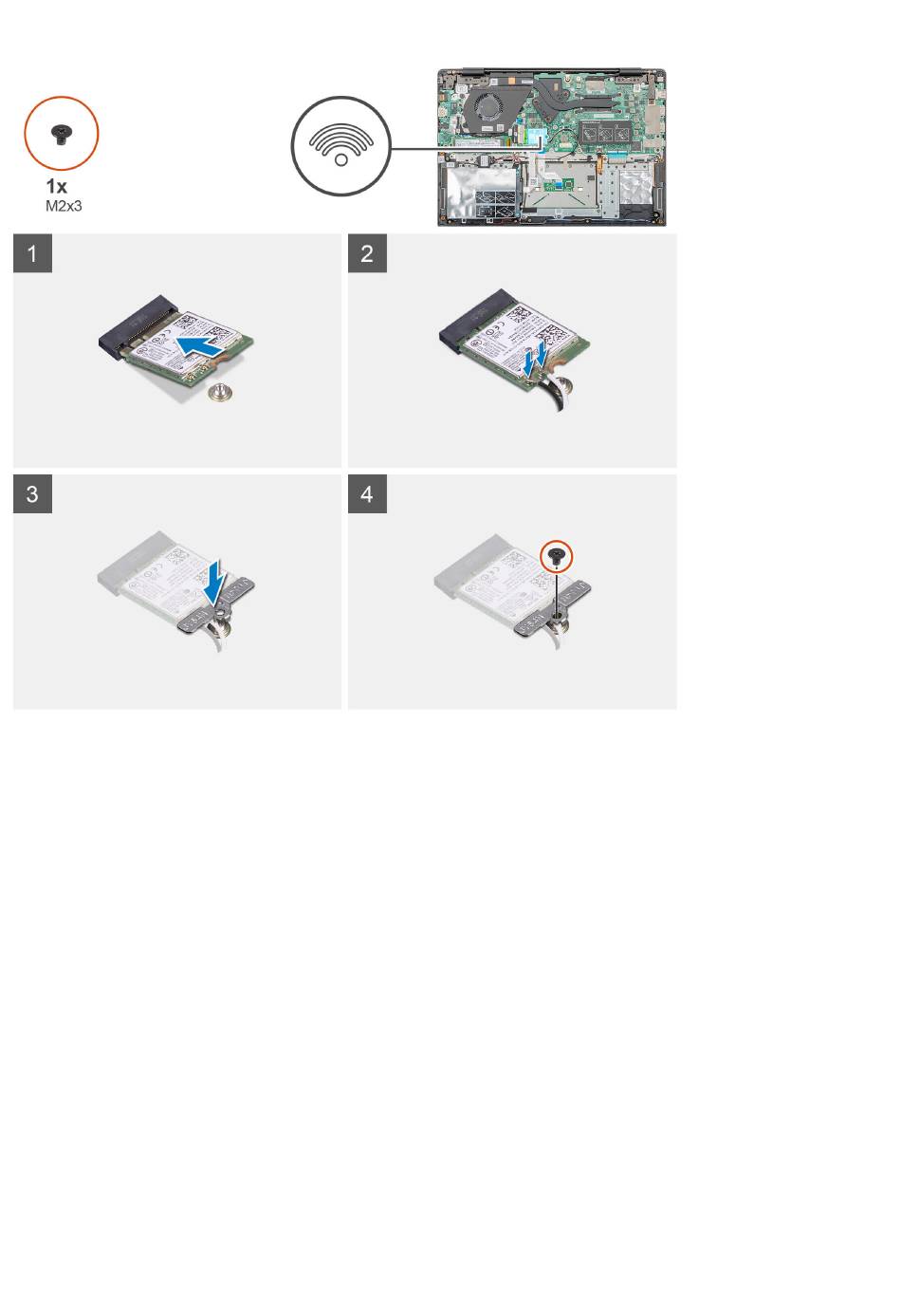 1x
M2x3

1

2

3

4