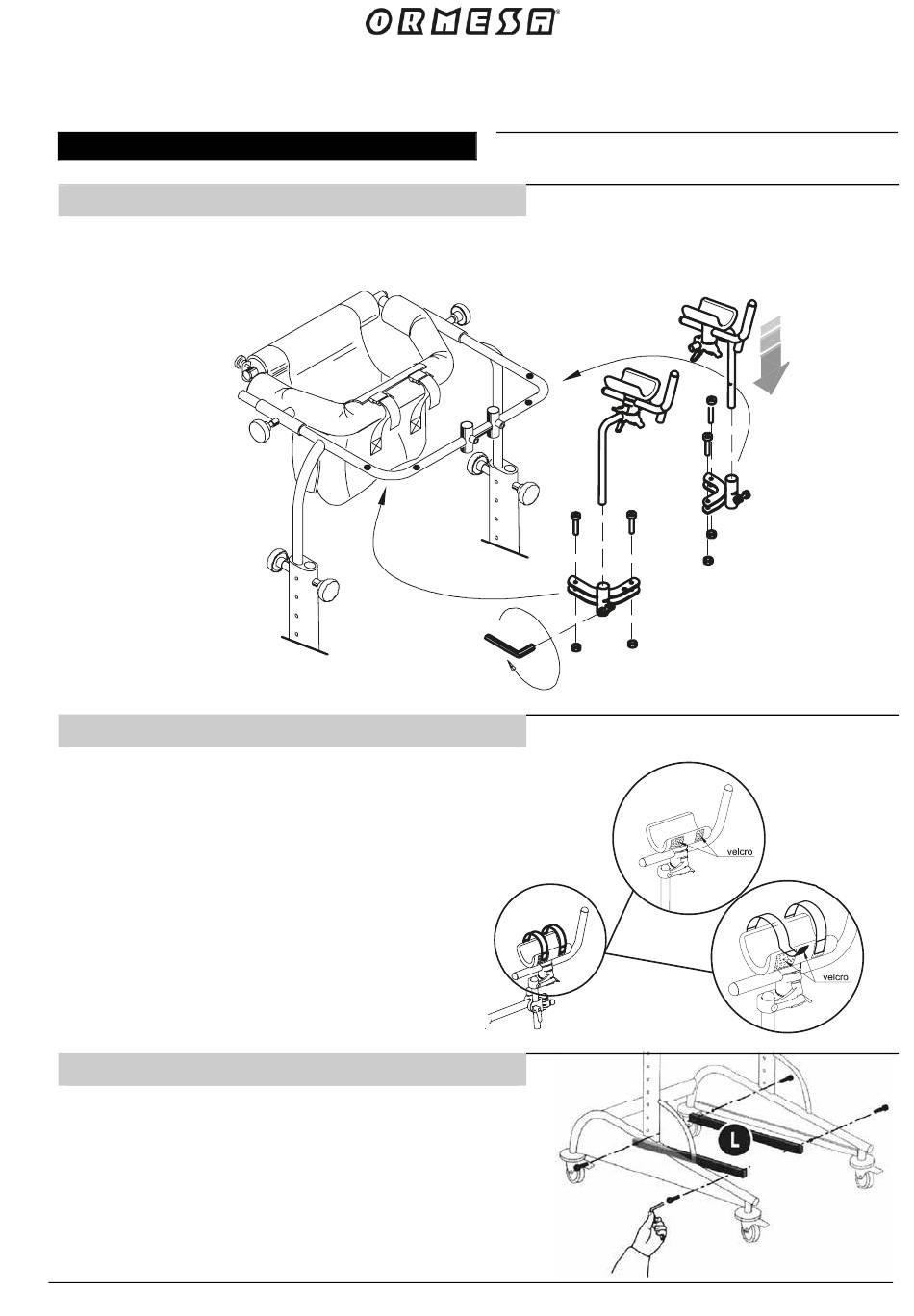 ORMESA®

velcro

velcro

L