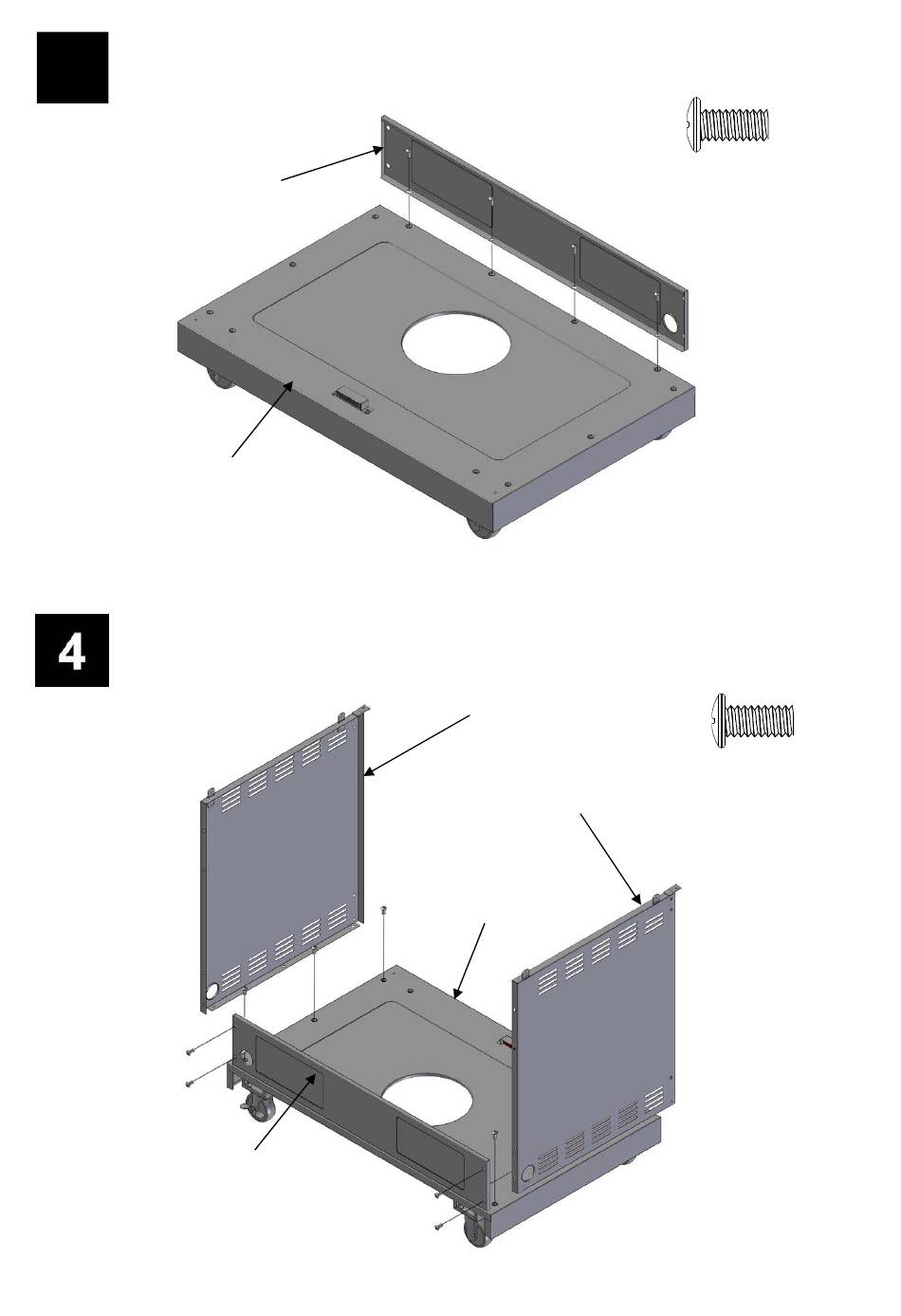 4