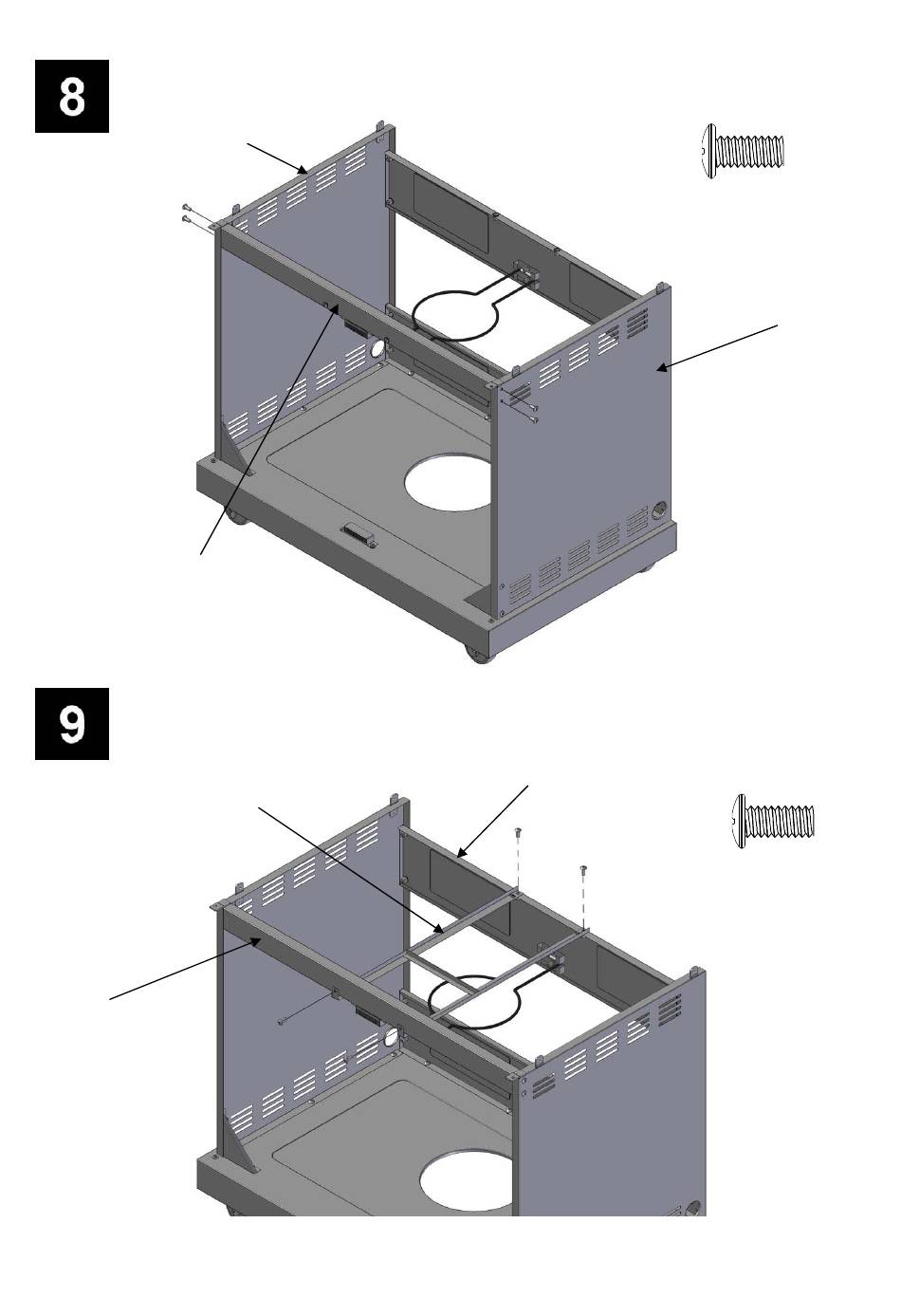 8

9