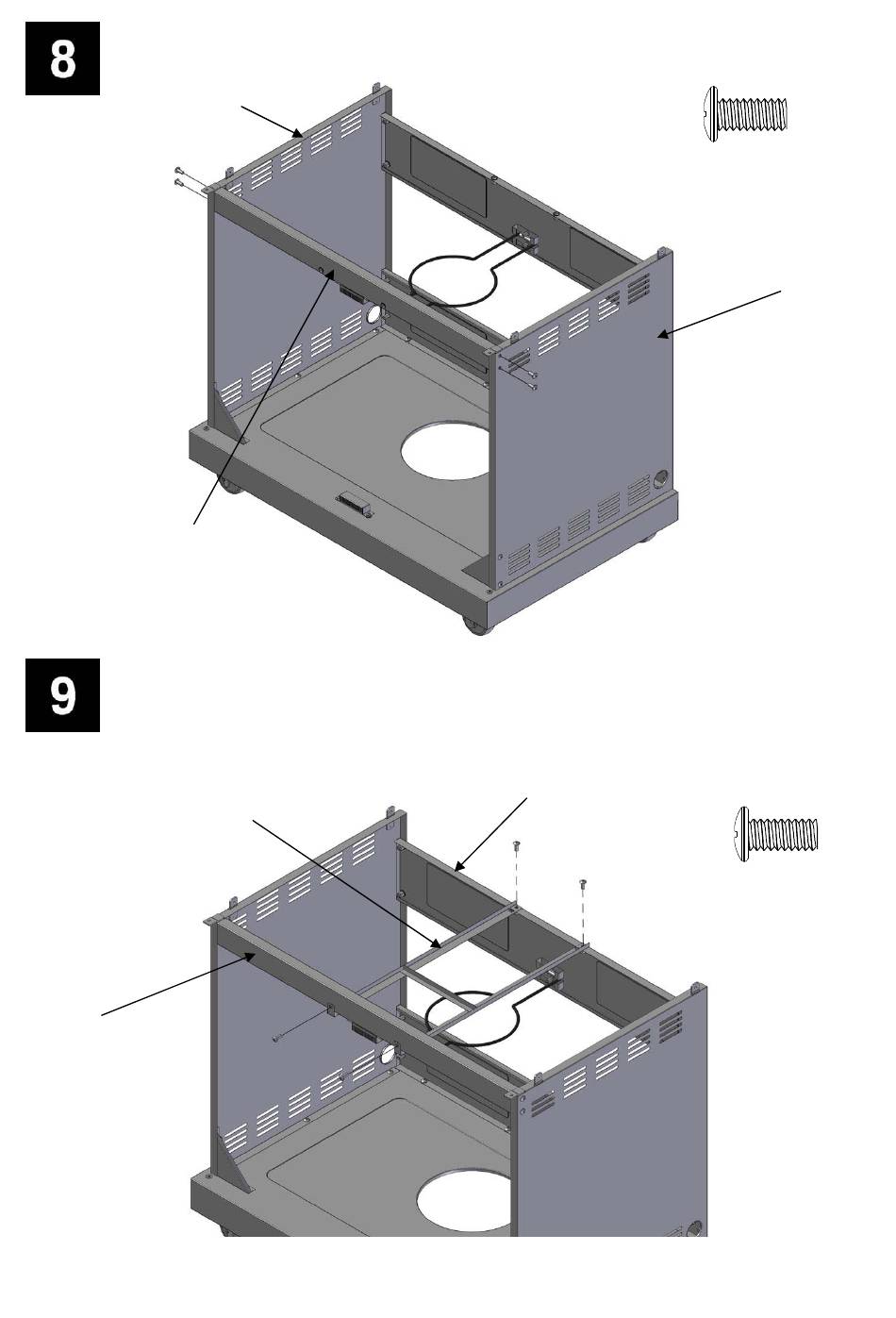 8

9