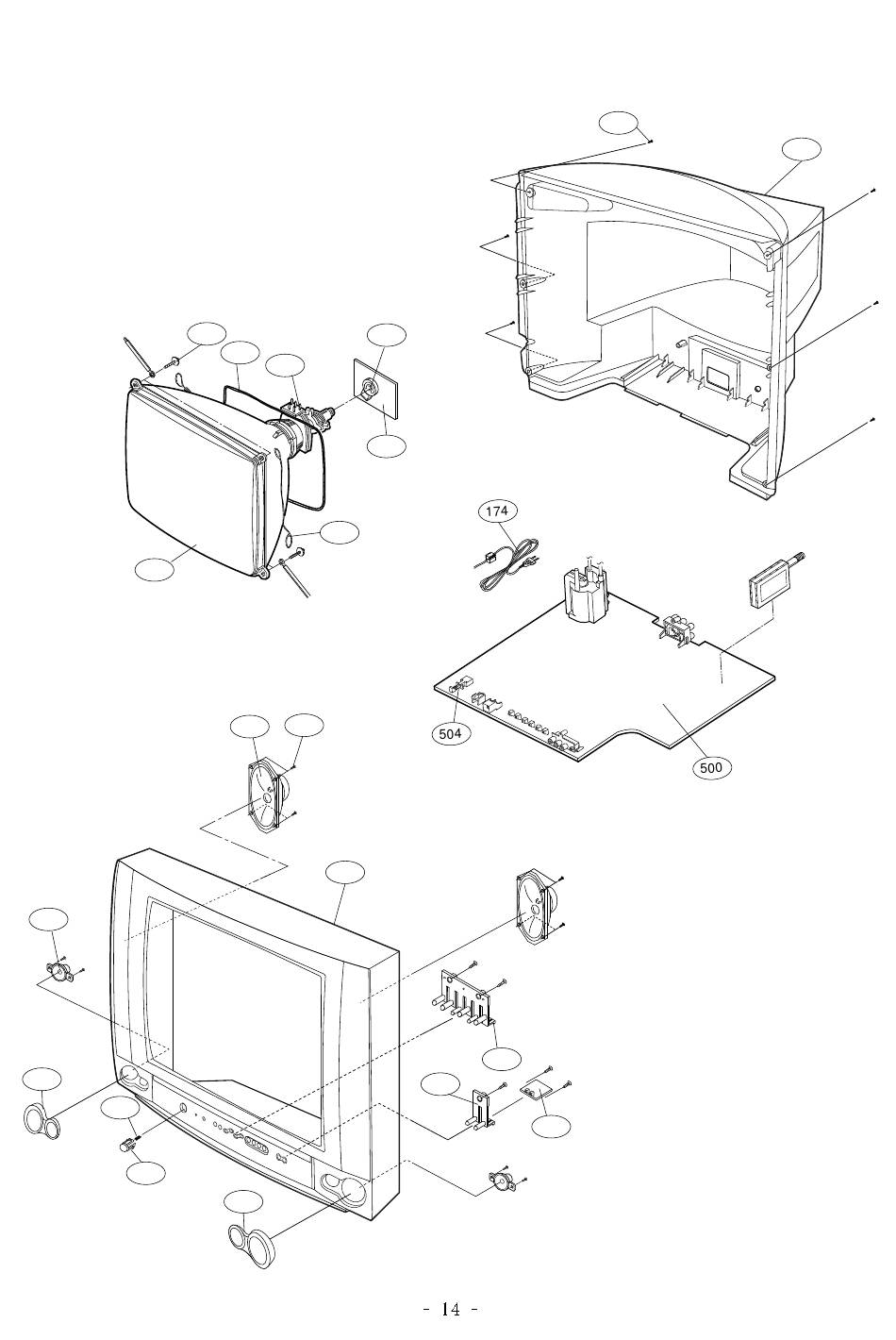 174

504

500

- 14 -