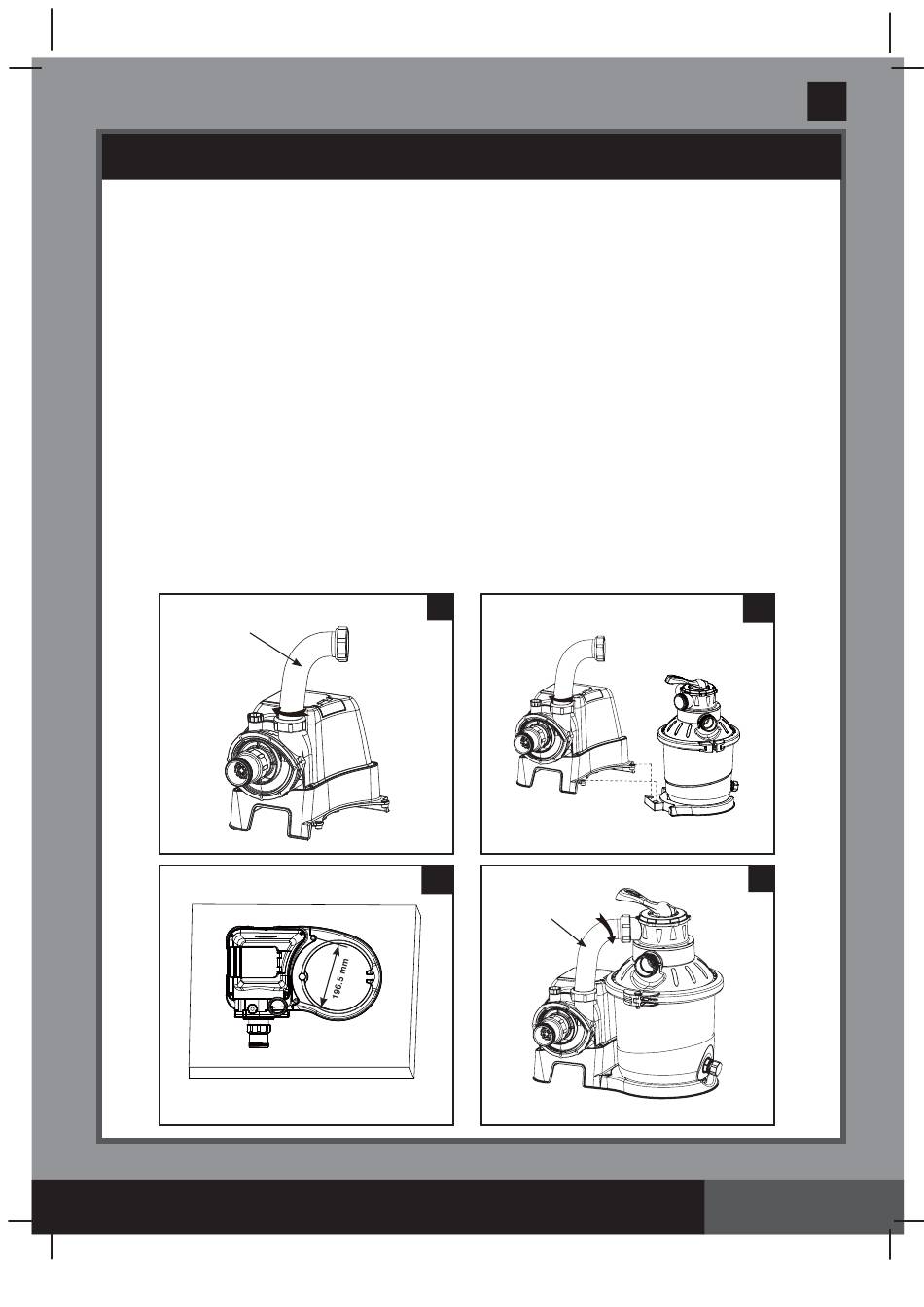 196.5 mm