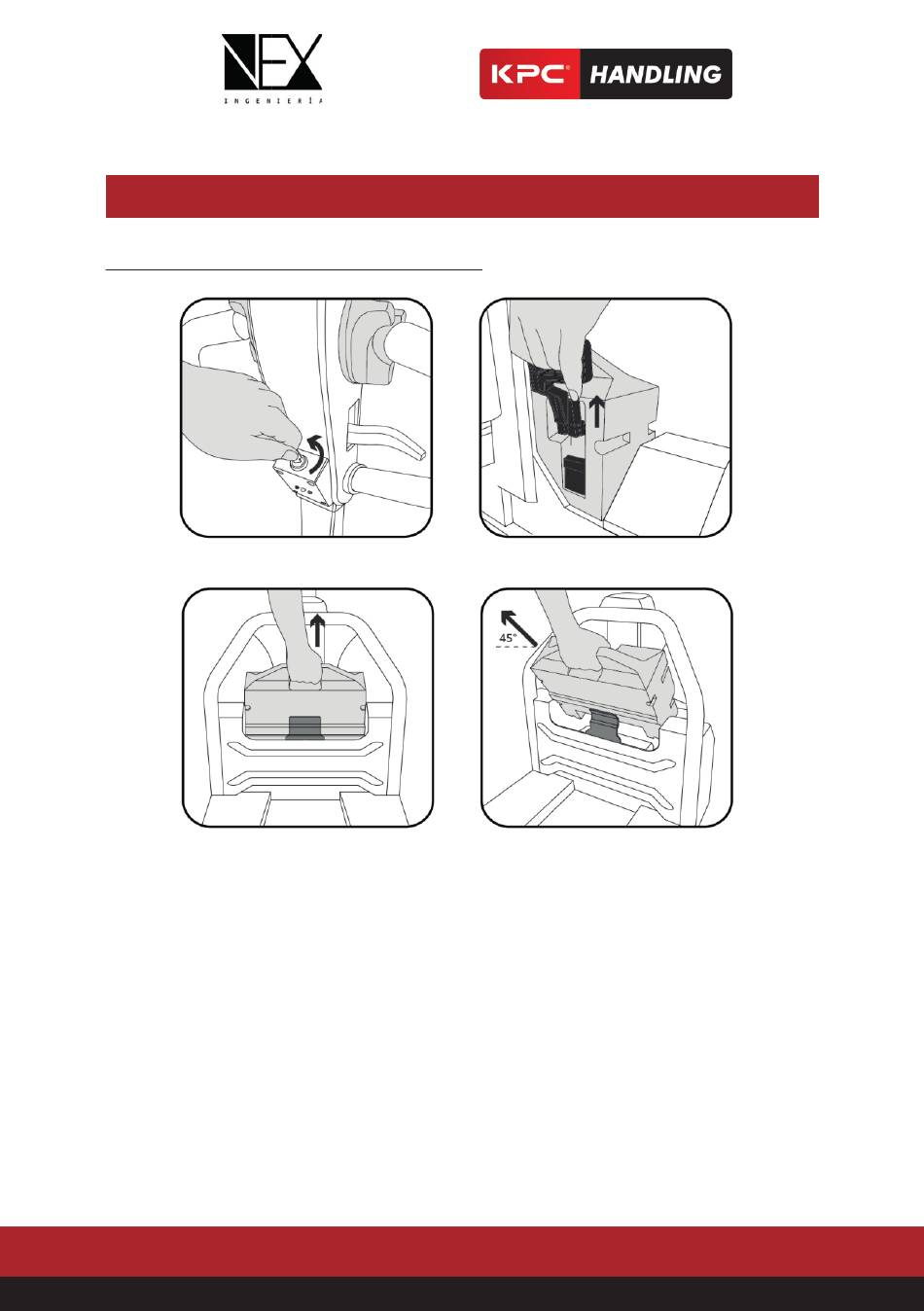 NEX
INGENIERÍA

KPC® HANDLING

45°