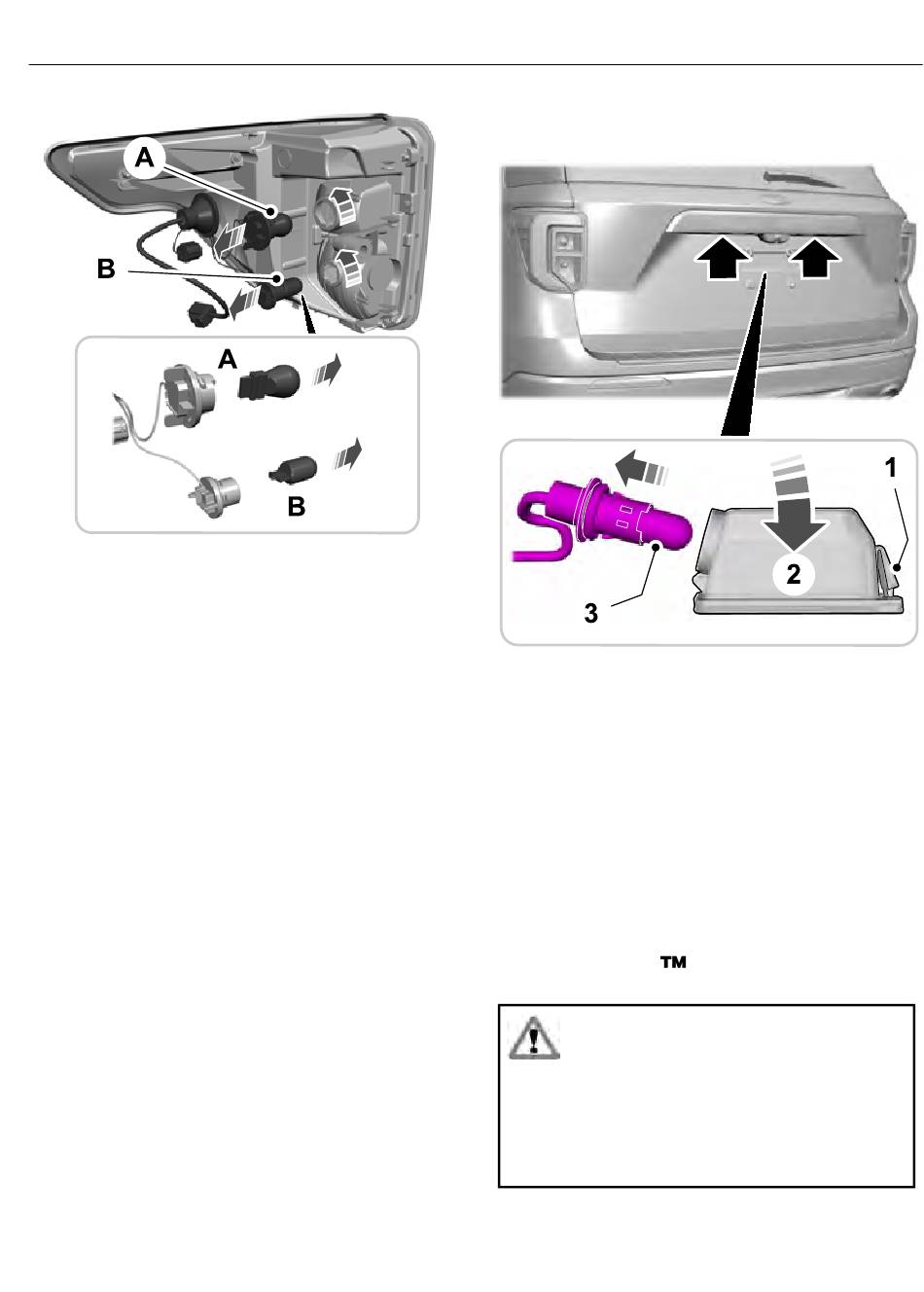 A

B

A

B

1

2

3

™