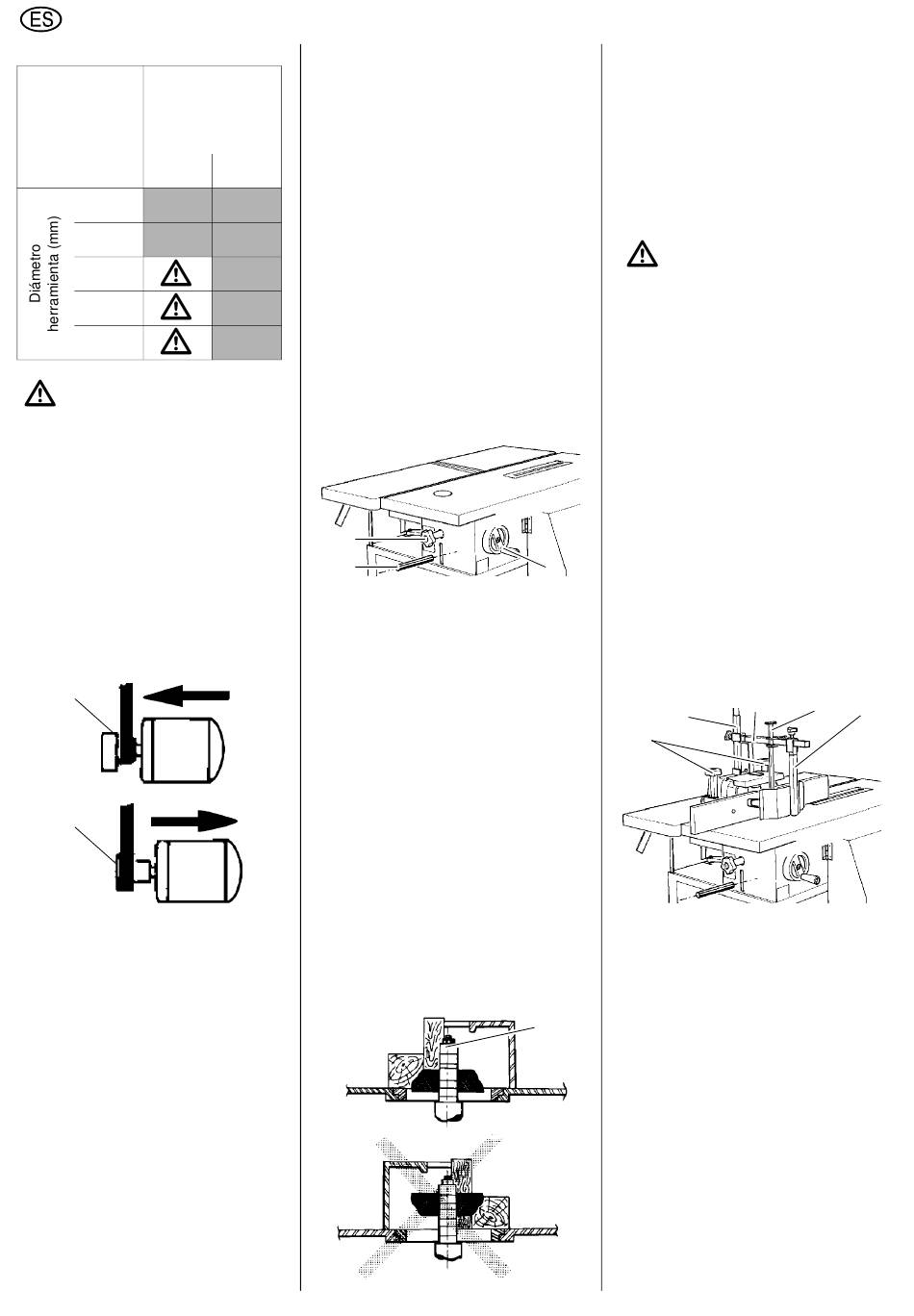 ES

Diámetro herramienta (mm)