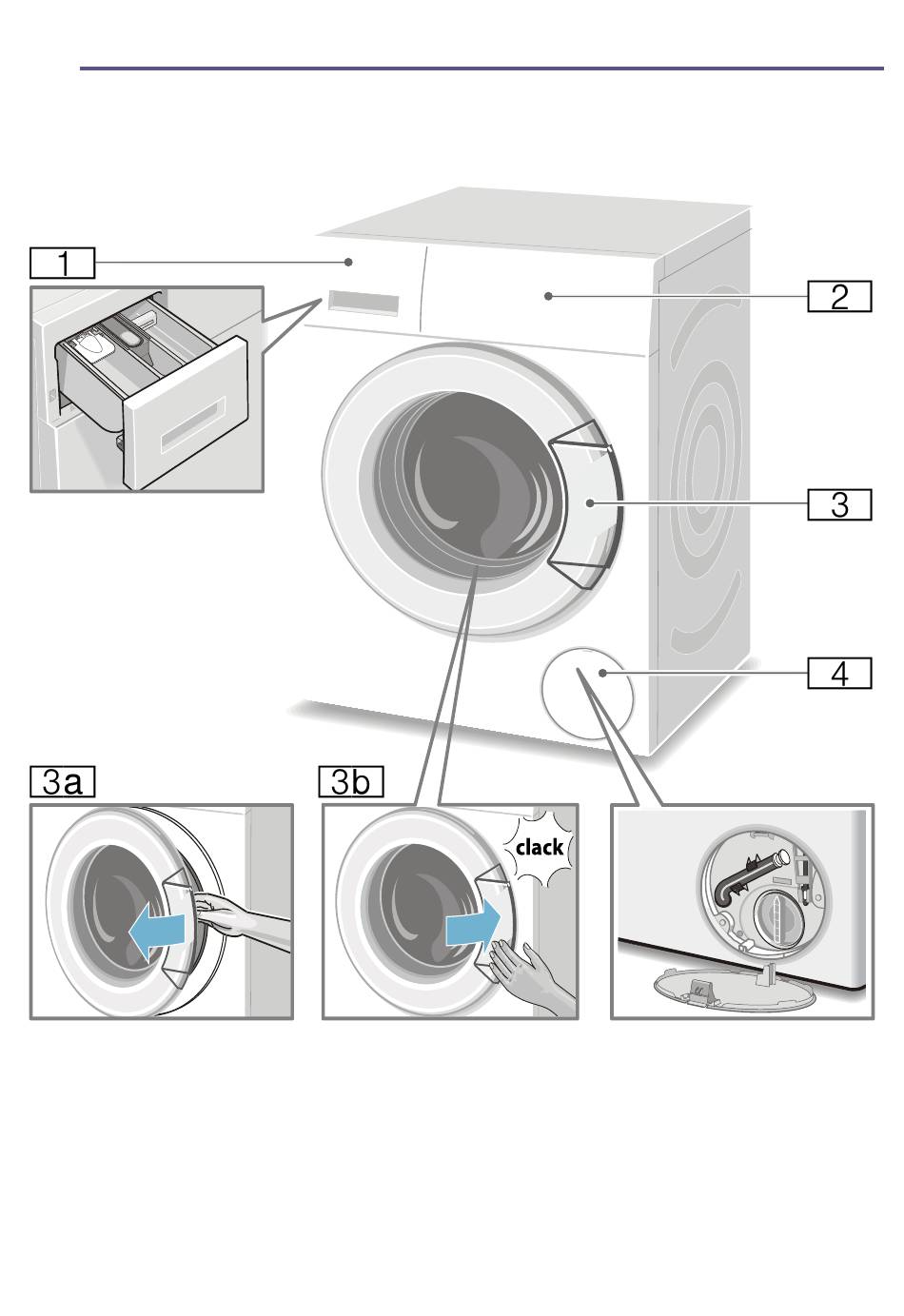 1

2

3

4

3a

3b

clack