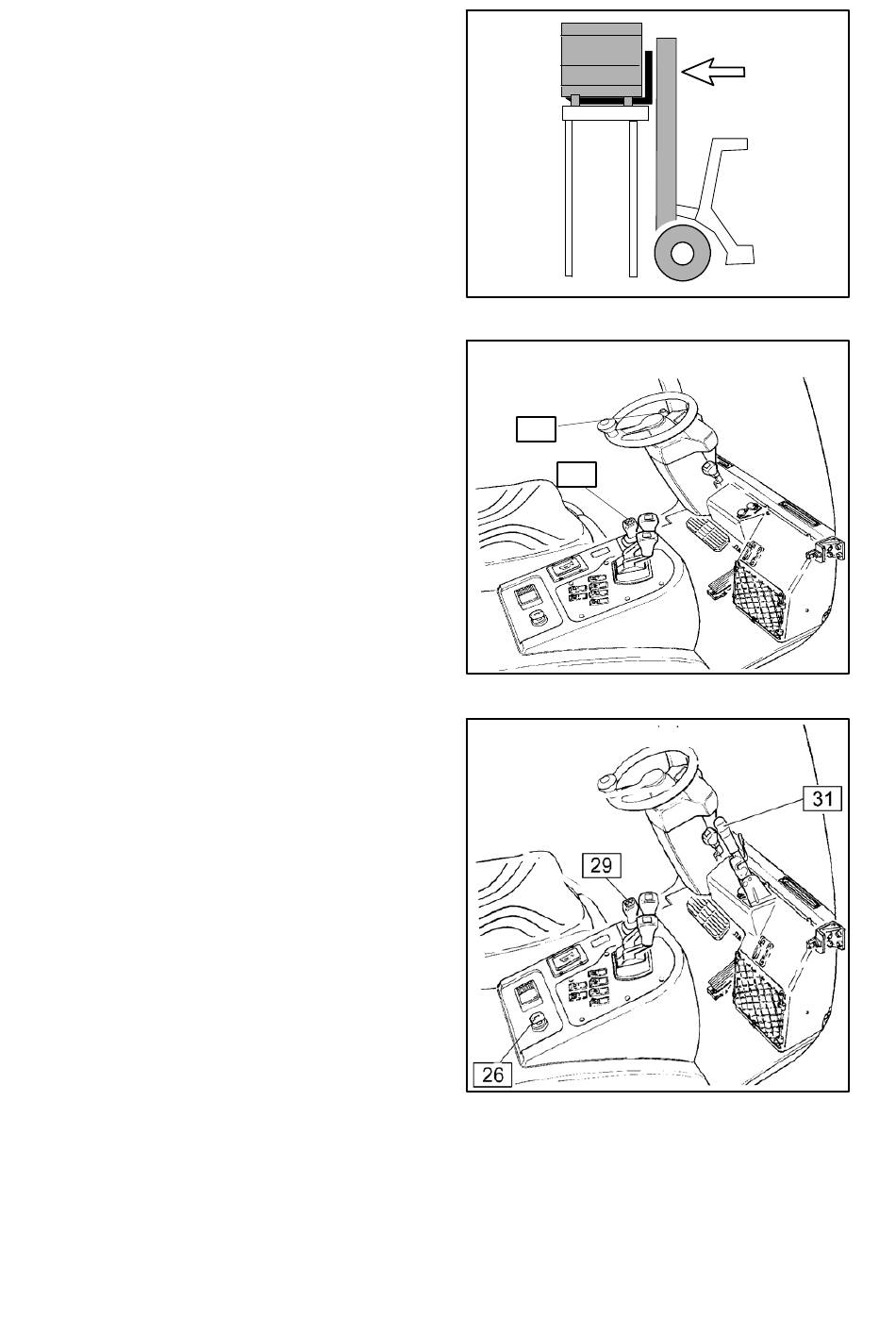 31

29

26