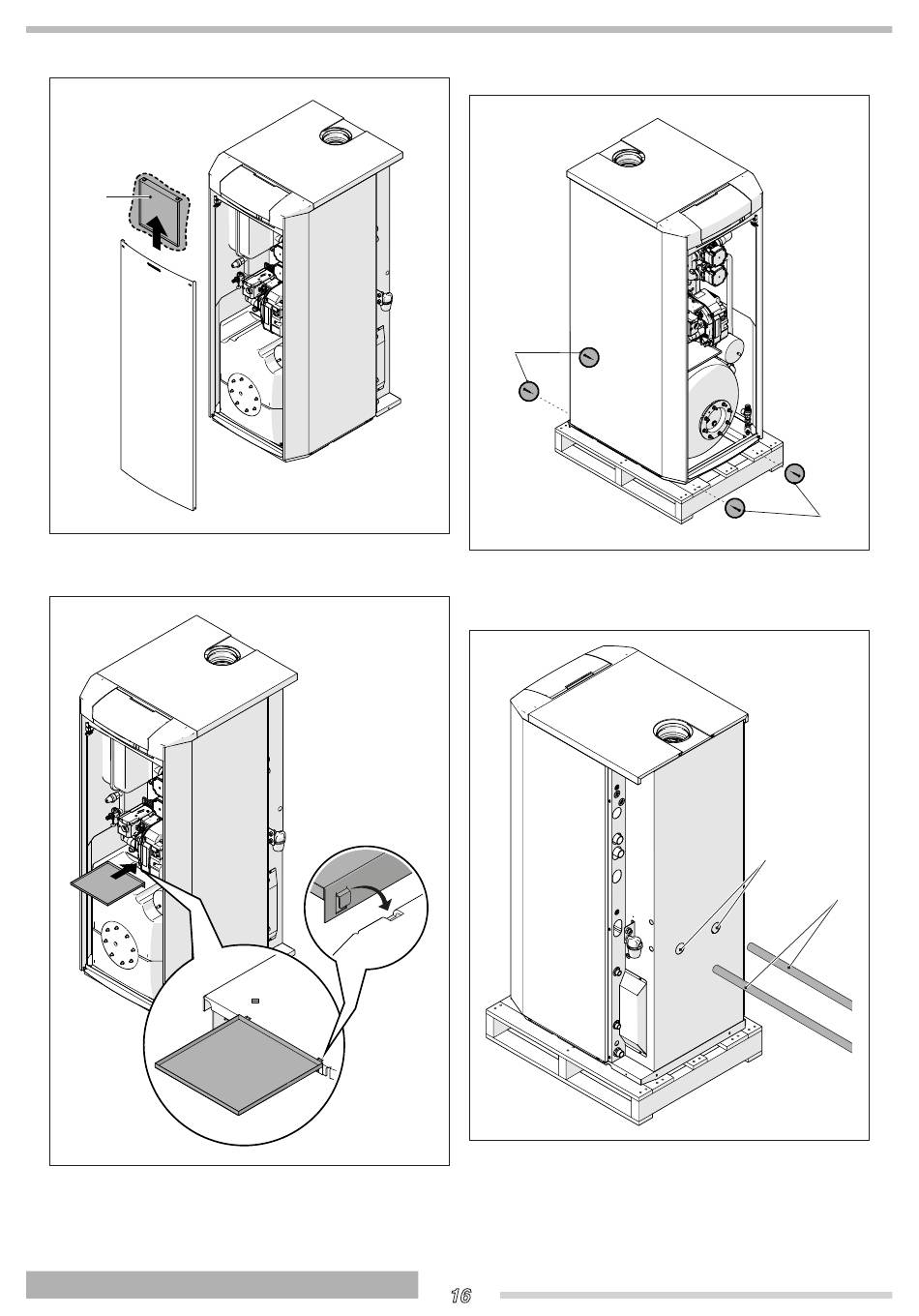 16