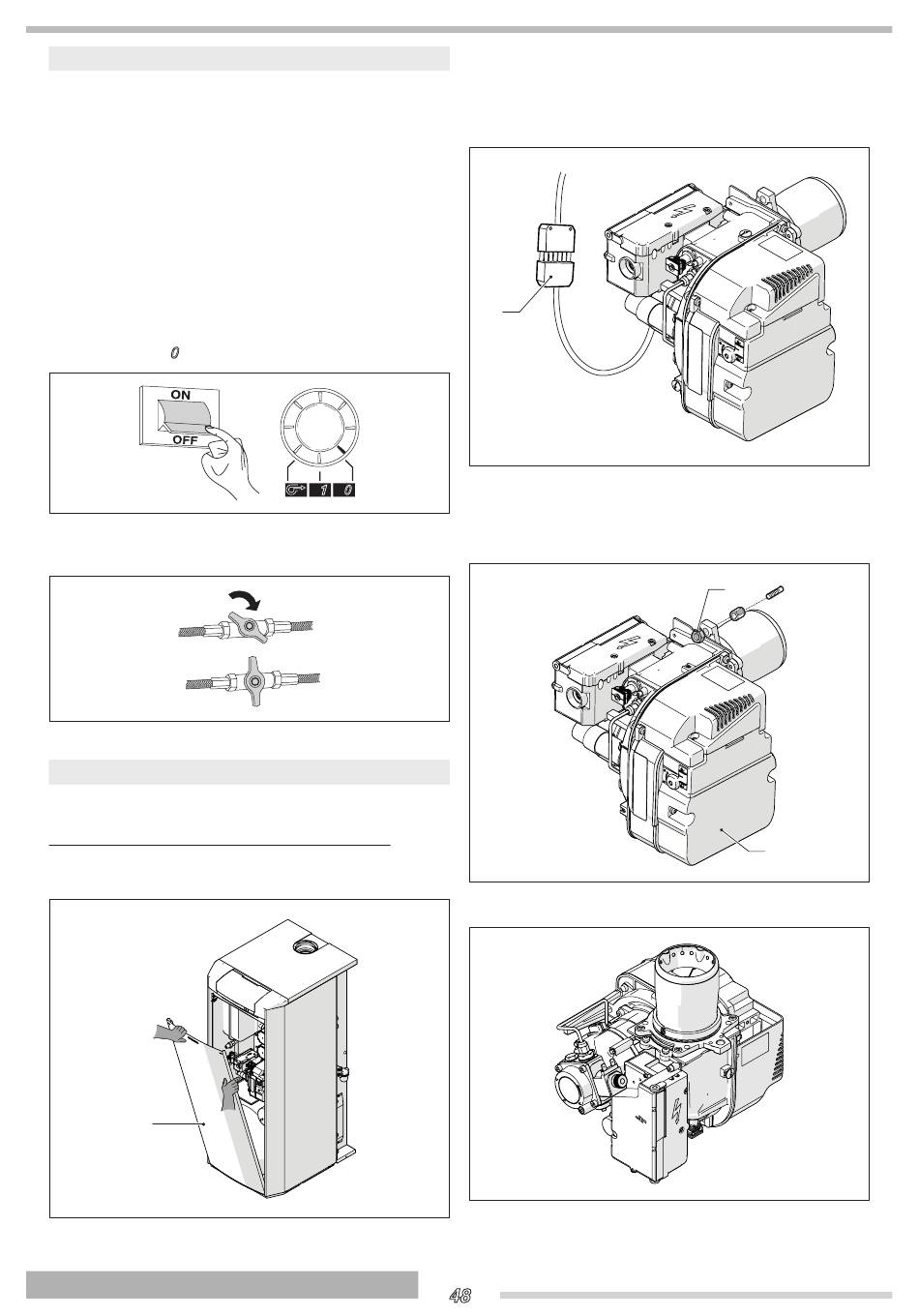 0

ON

OFF

1 0

48