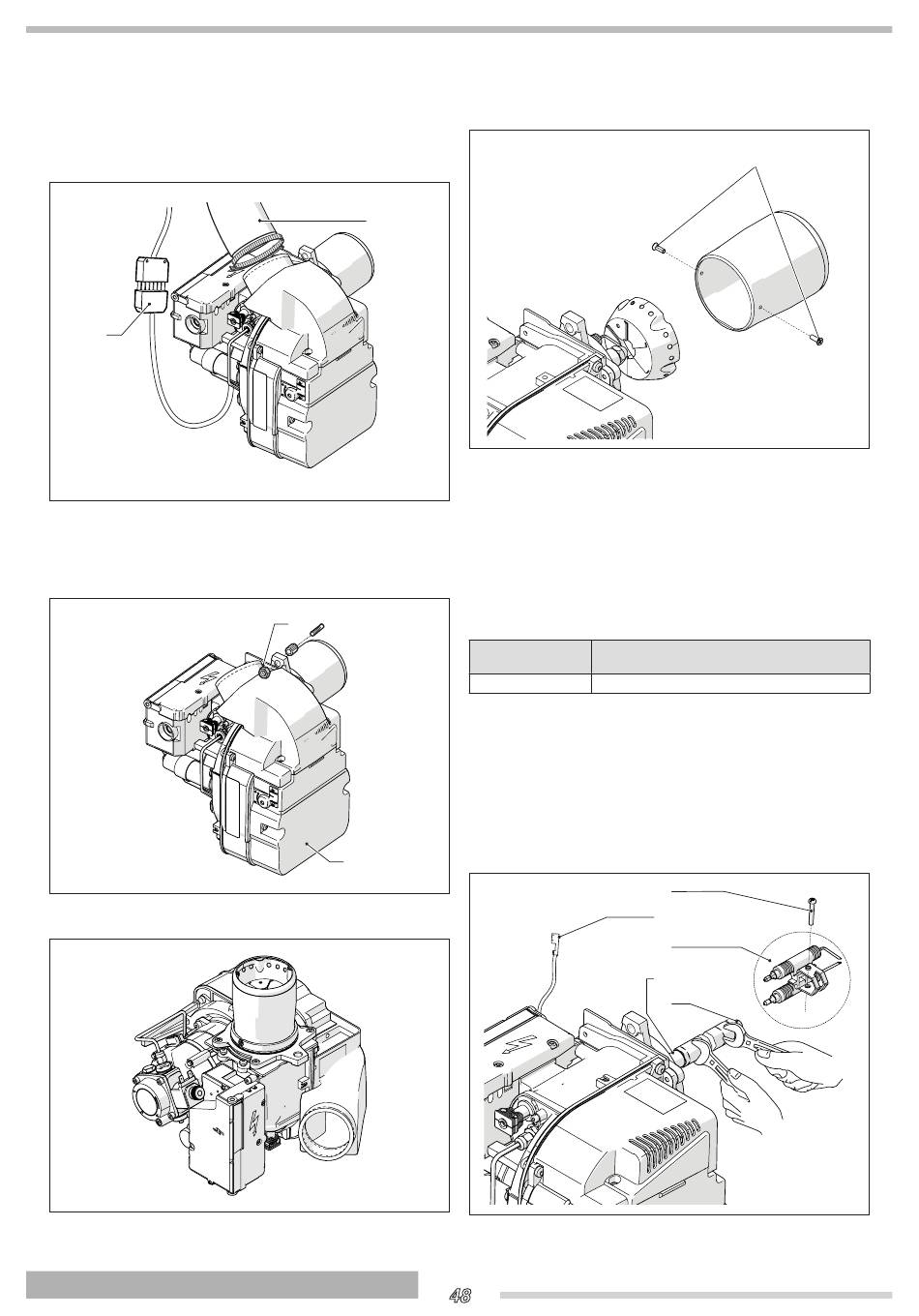 48