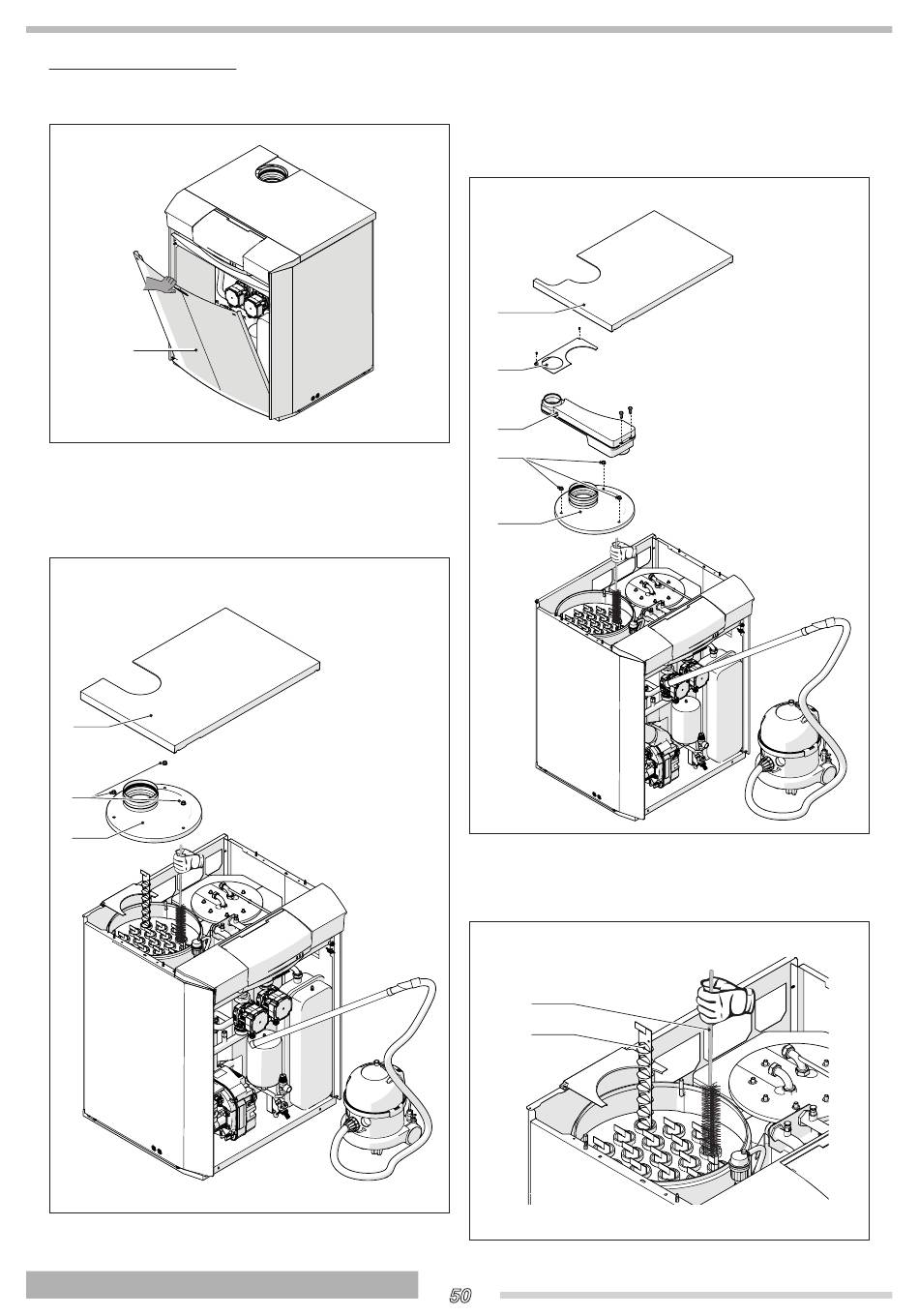 50