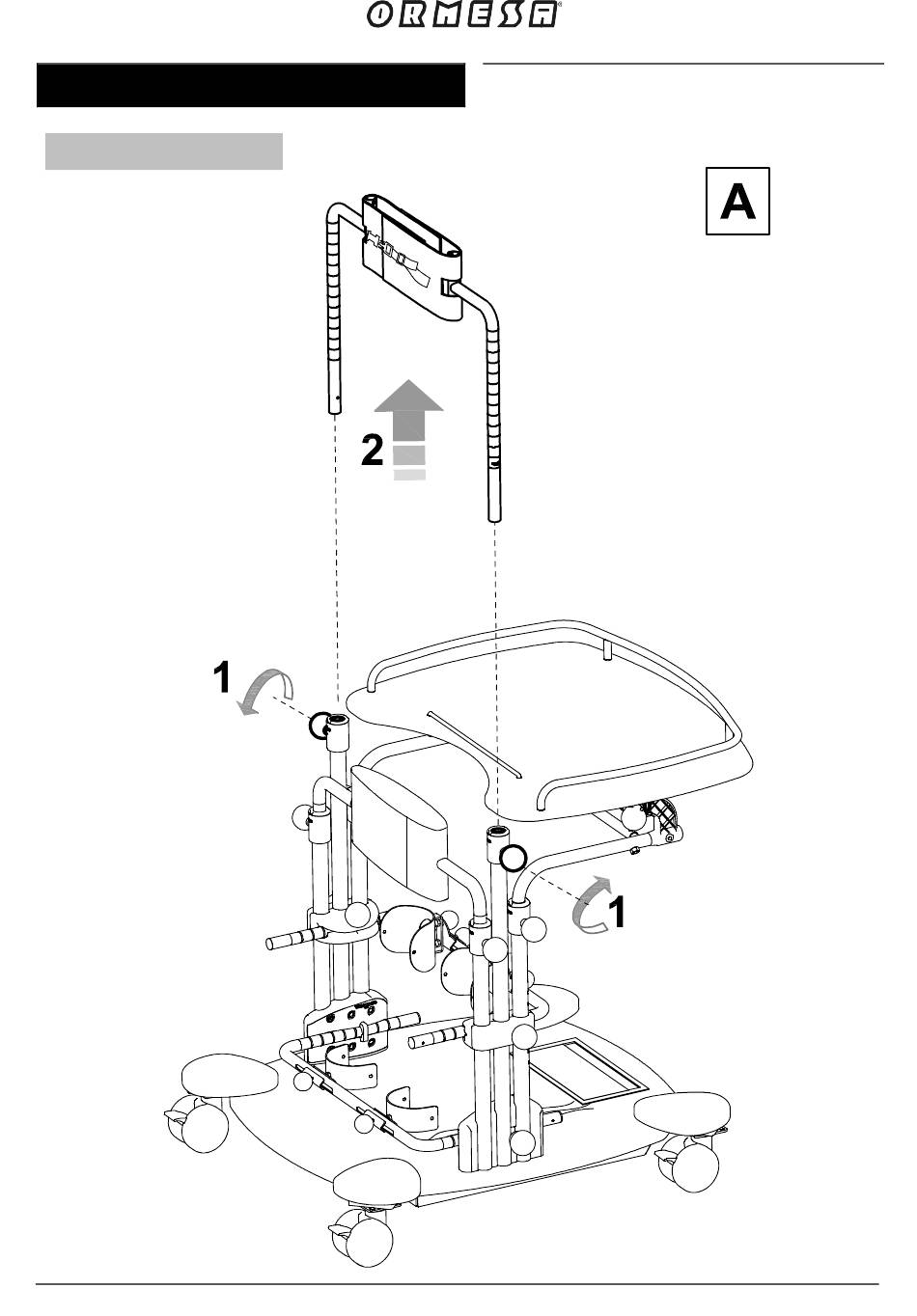 ORMESA®

A

2

1

1