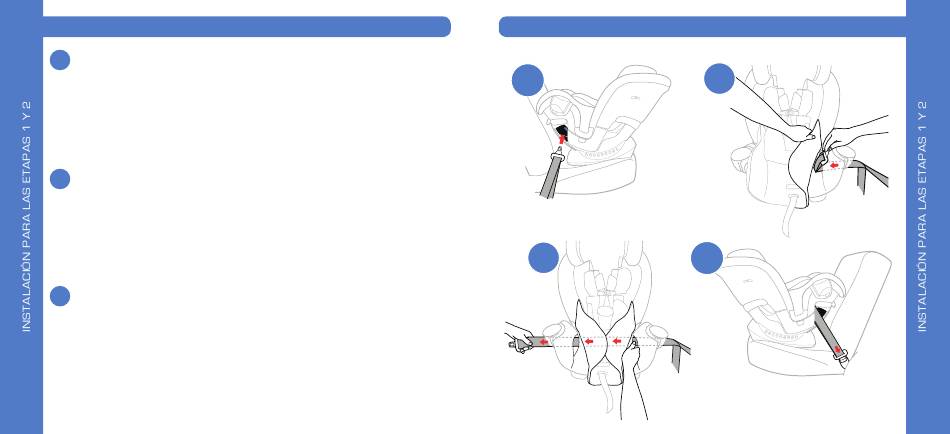 INSTALACIÓN PARA LAS ETAPAS 1 Y 2

INSTALACIÓN PARA LAS ETAPAS 1 Y 2