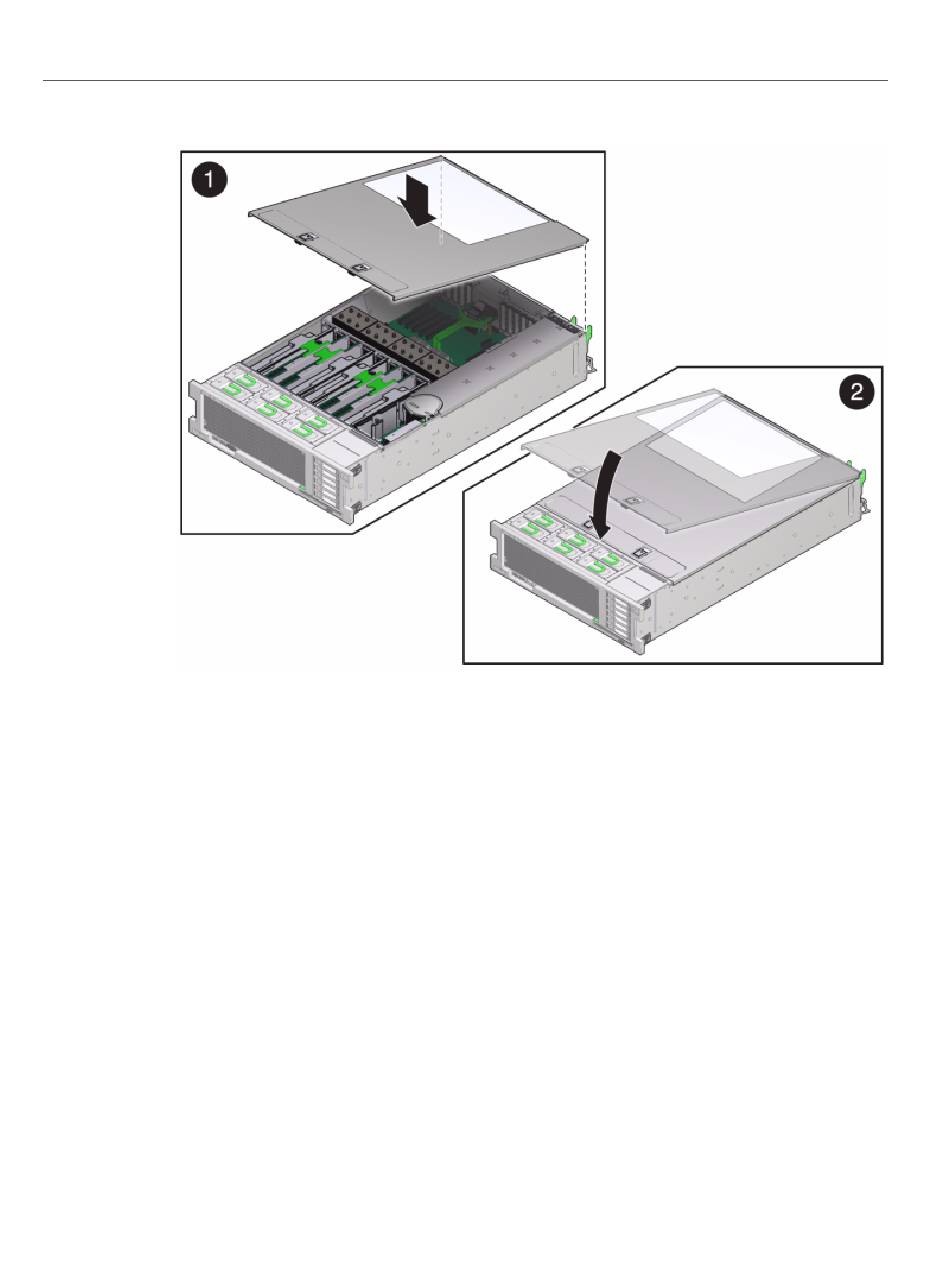 1

2