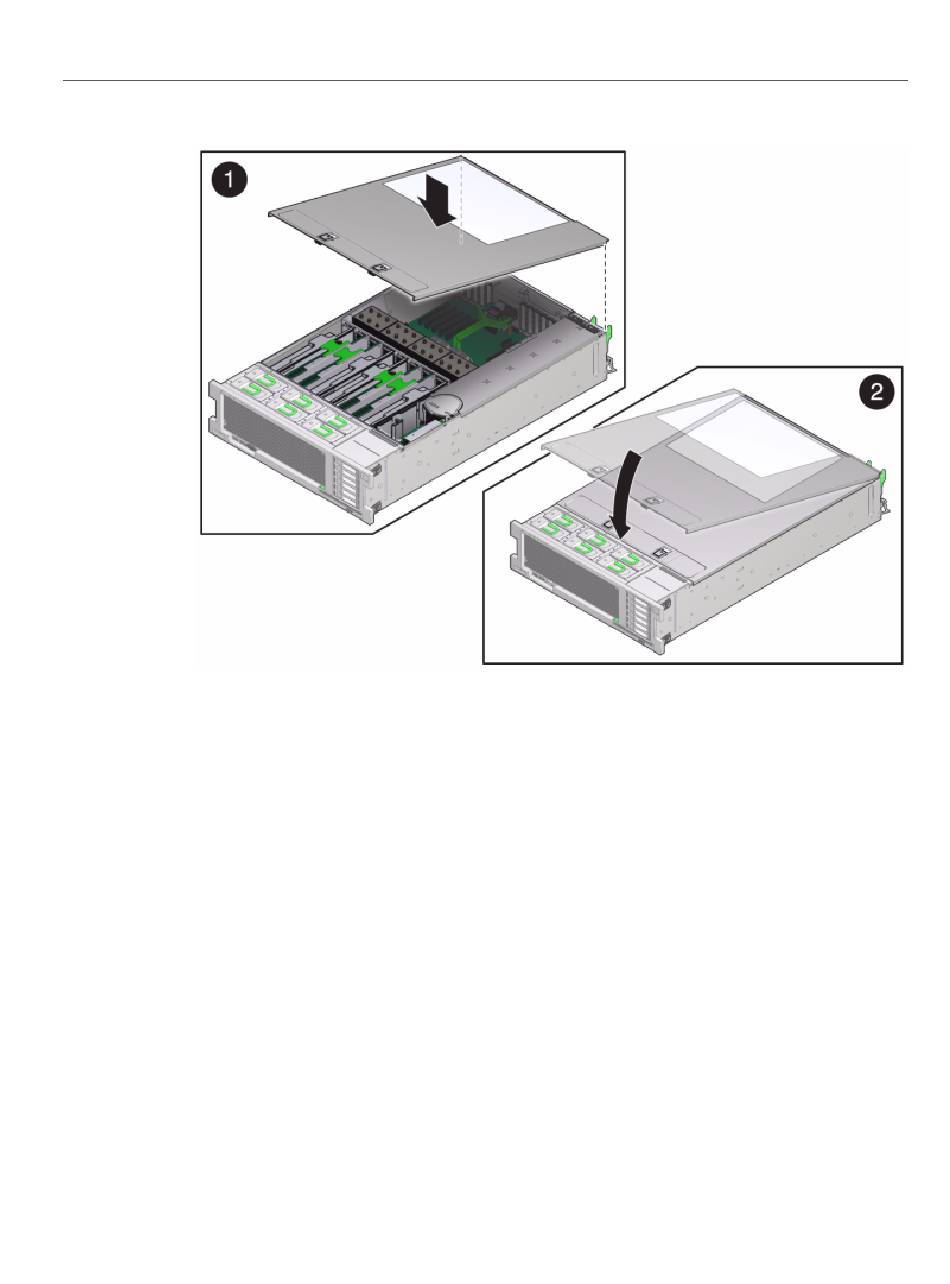 1

2