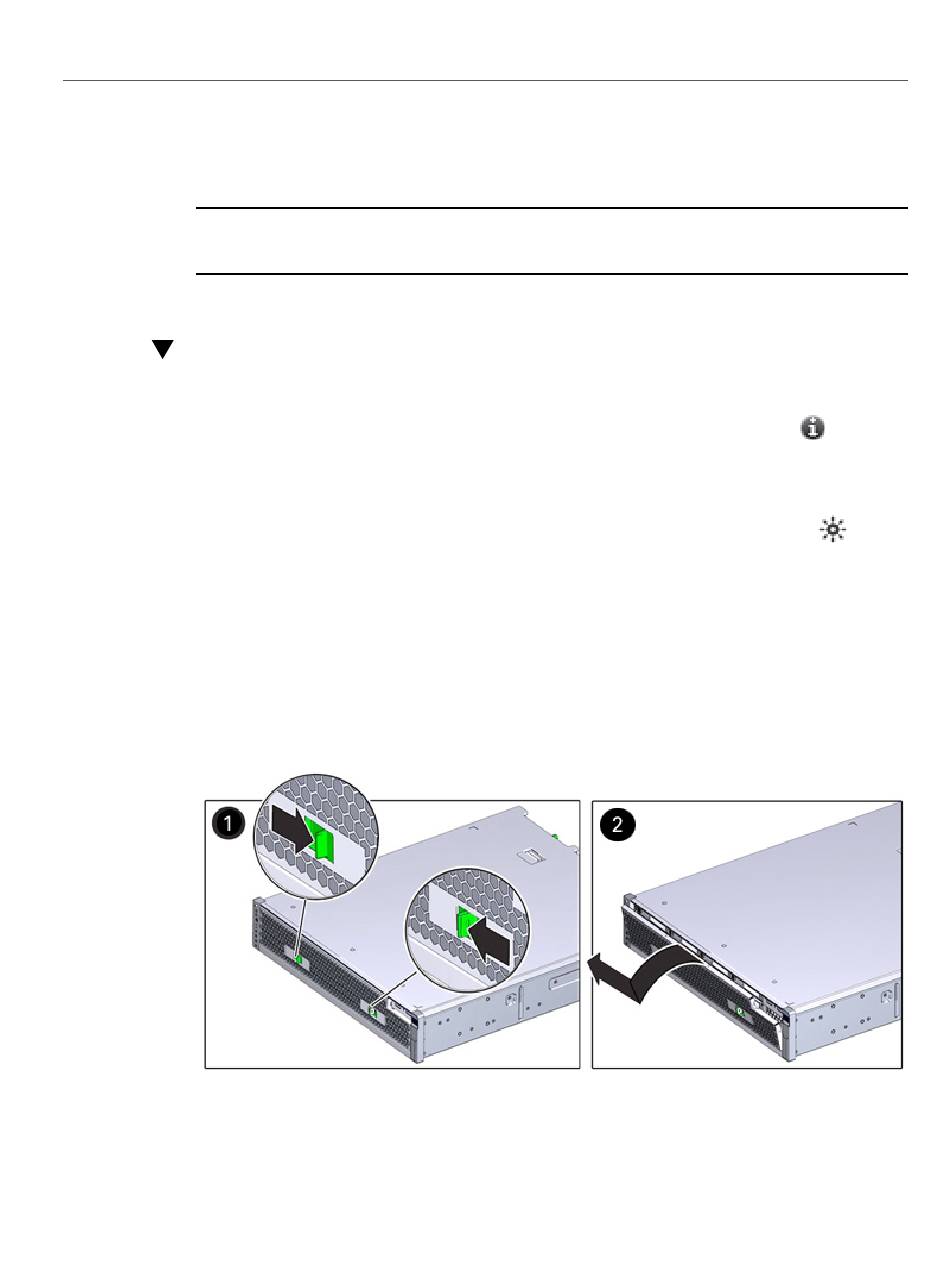 1

2