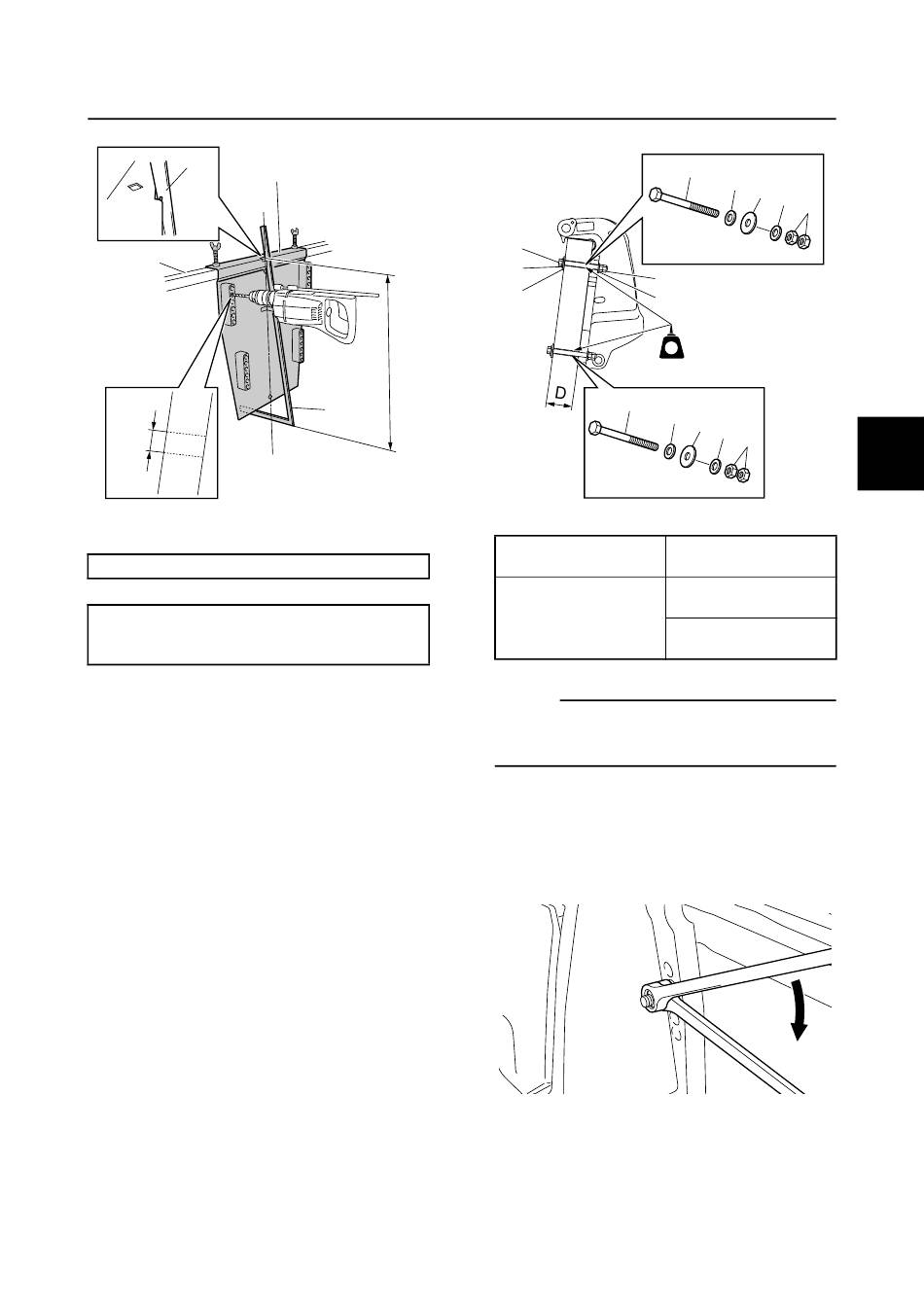 D