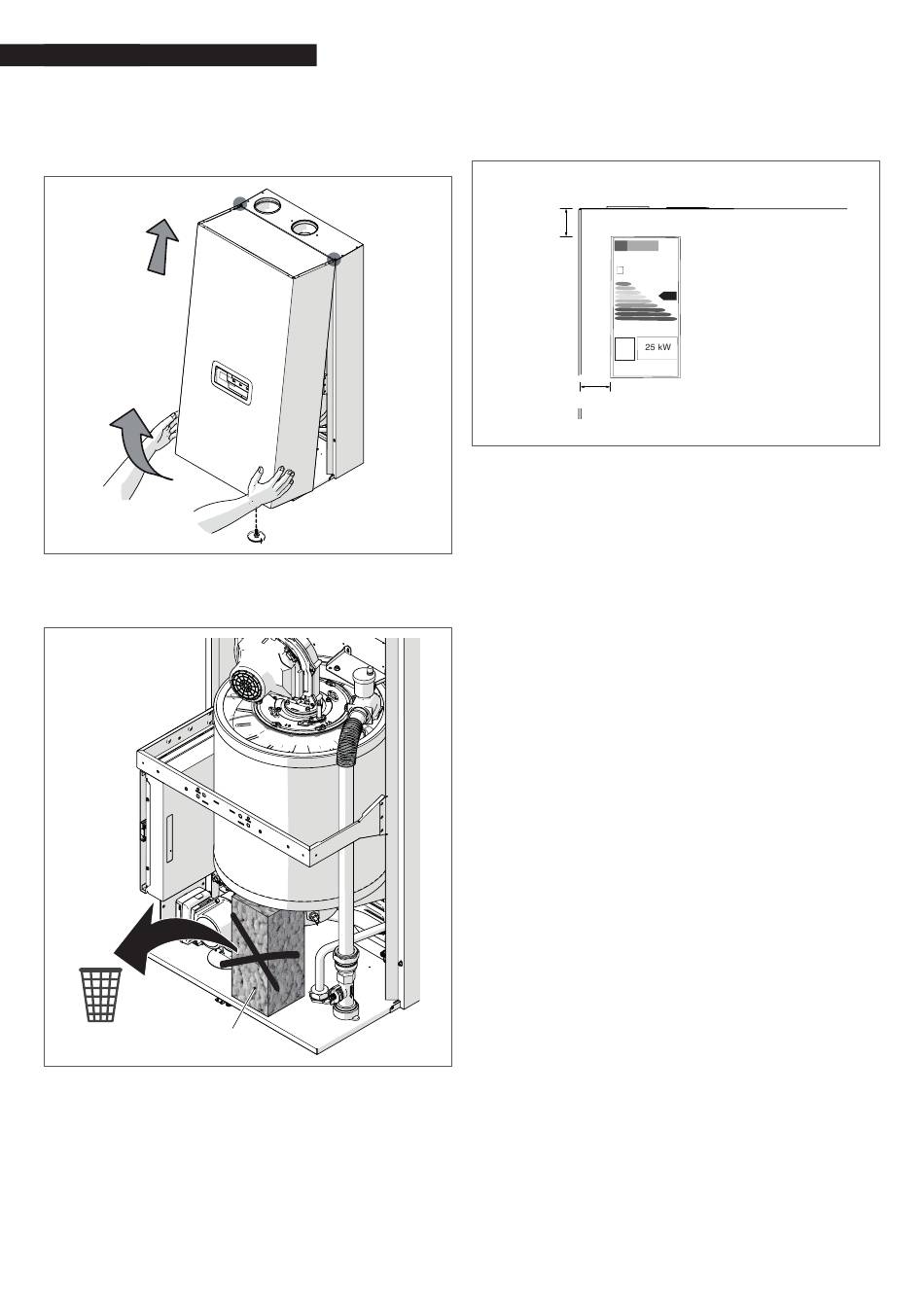 25 kW