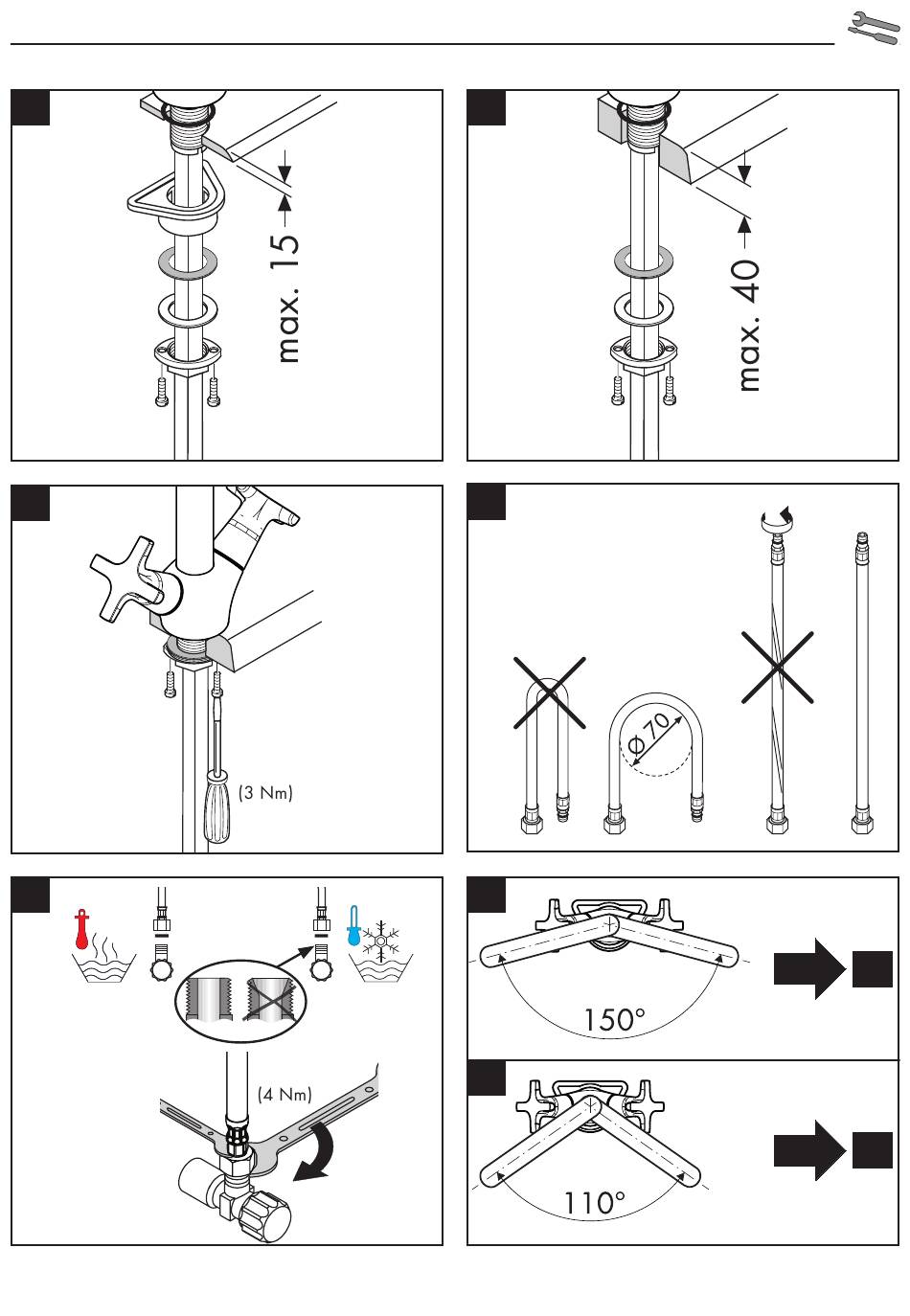 max. 15

max. 40

(3 Nm)

Ø70

(4 Nm)

150°

110°