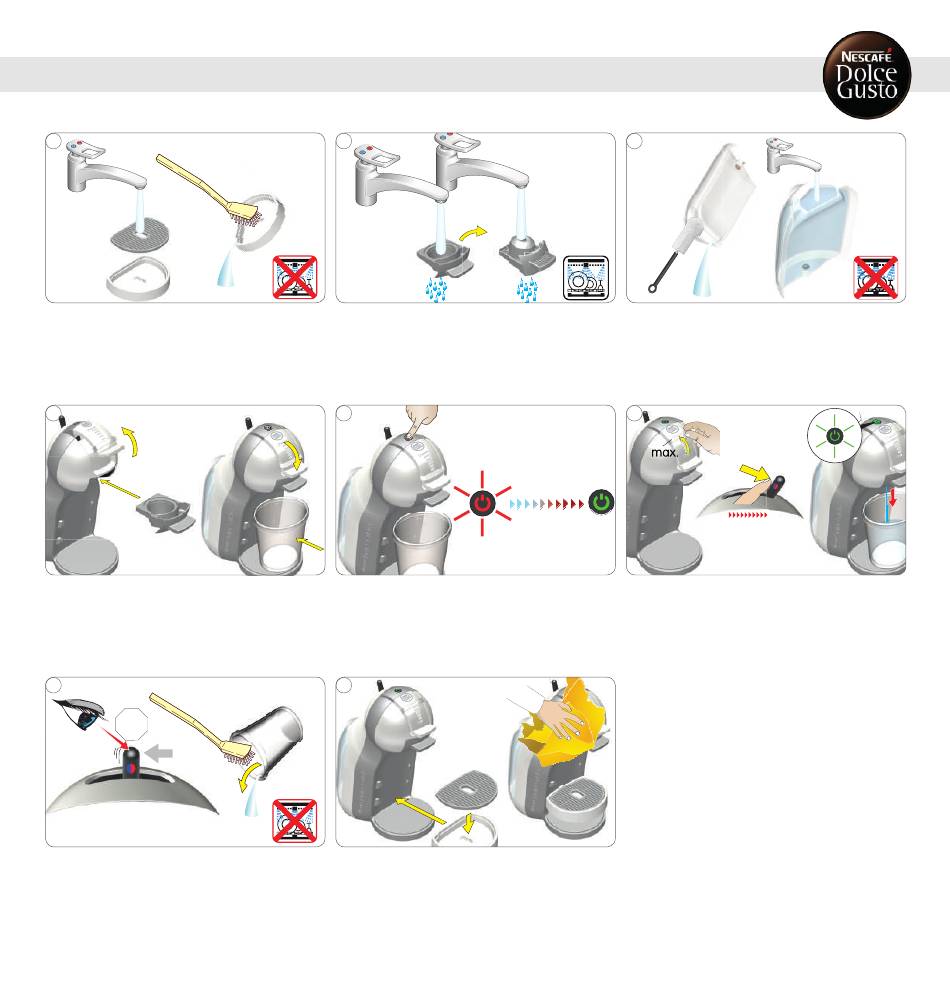 NESCAFÉ Dolce Gusto

max.