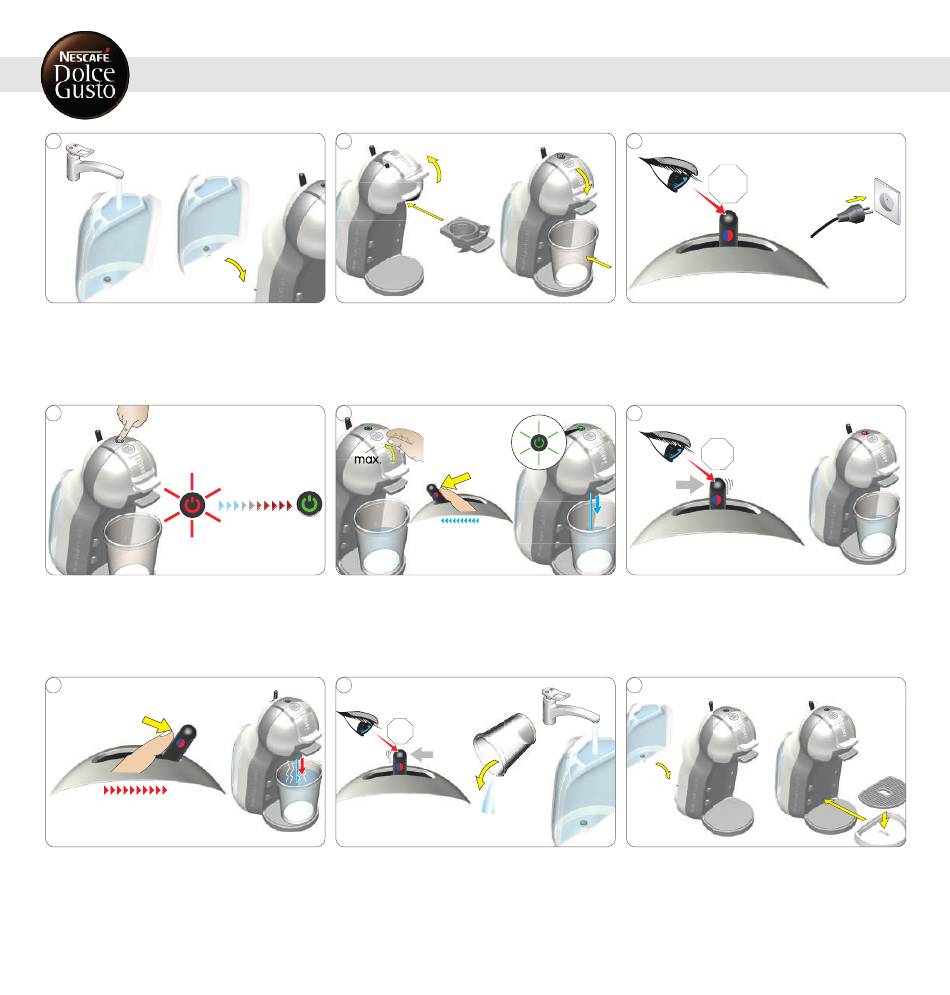 NESCAFÉ Dolce Gusto

max.